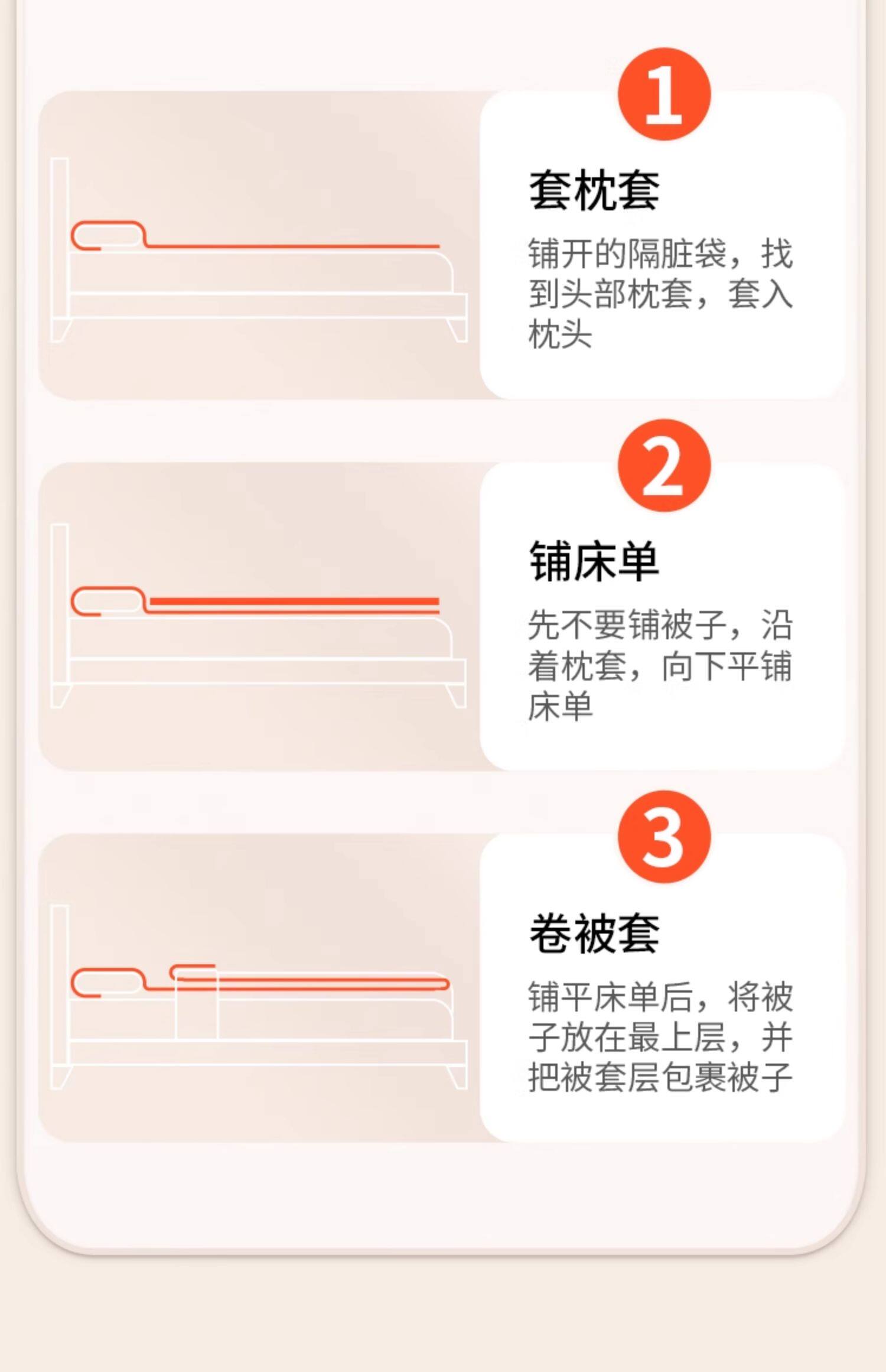 1

套枕套

铺开的隔脏袋，找到头部枕套，套入枕头

2

铺床单

先不要铺被子，沿着枕套，向下平铺床单

3

卷被套

铺平床单后，将被子放在最上层，并把被套层包裹被子