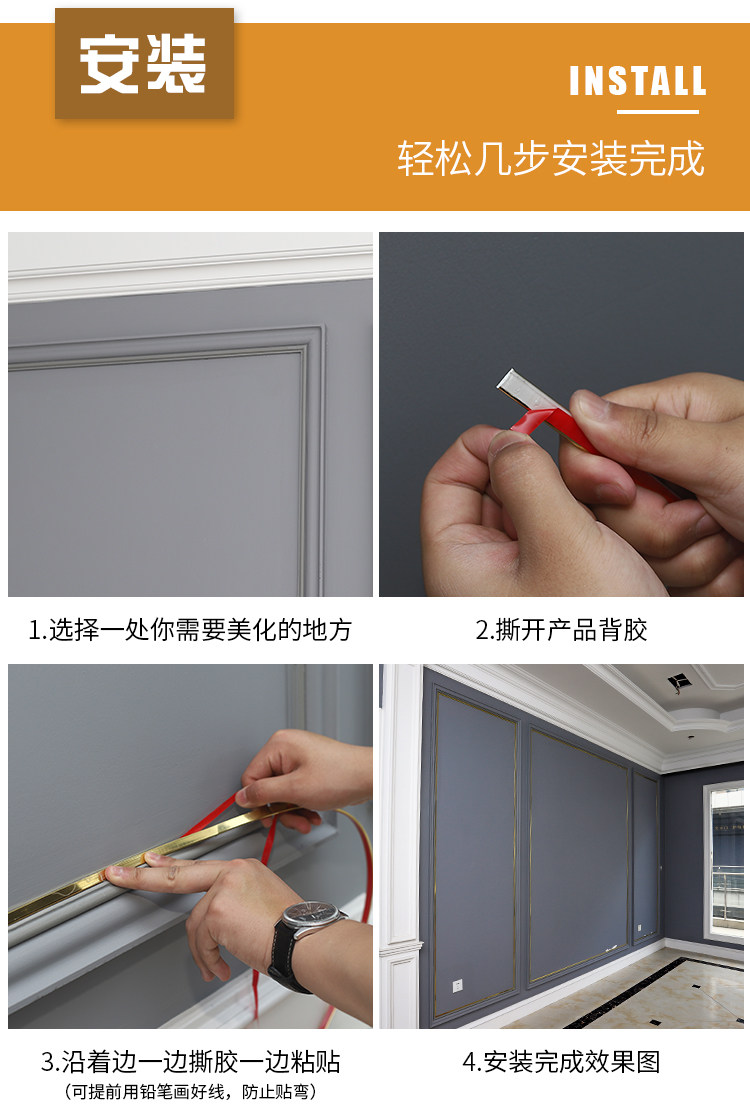 安装

INSTALL

轻松几步安装完成

1.选择一处你需要美化的地方

2.撕开产品背胶

3.沿着边一边撕胶一边粘贴
（可提前用铅笔画好线，防止贴弯）

4.安装完成效果图