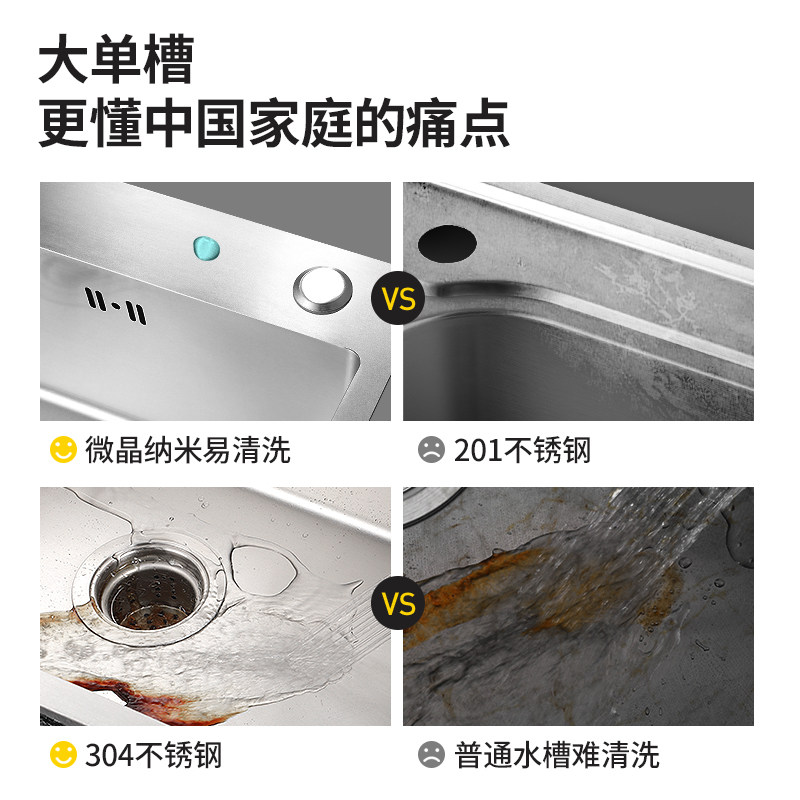 大单槽
更懂中国家庭的痛点

VS

微晶纳米易清洗

201不锈钢

VS

304不锈钢

普通水槽难清洗