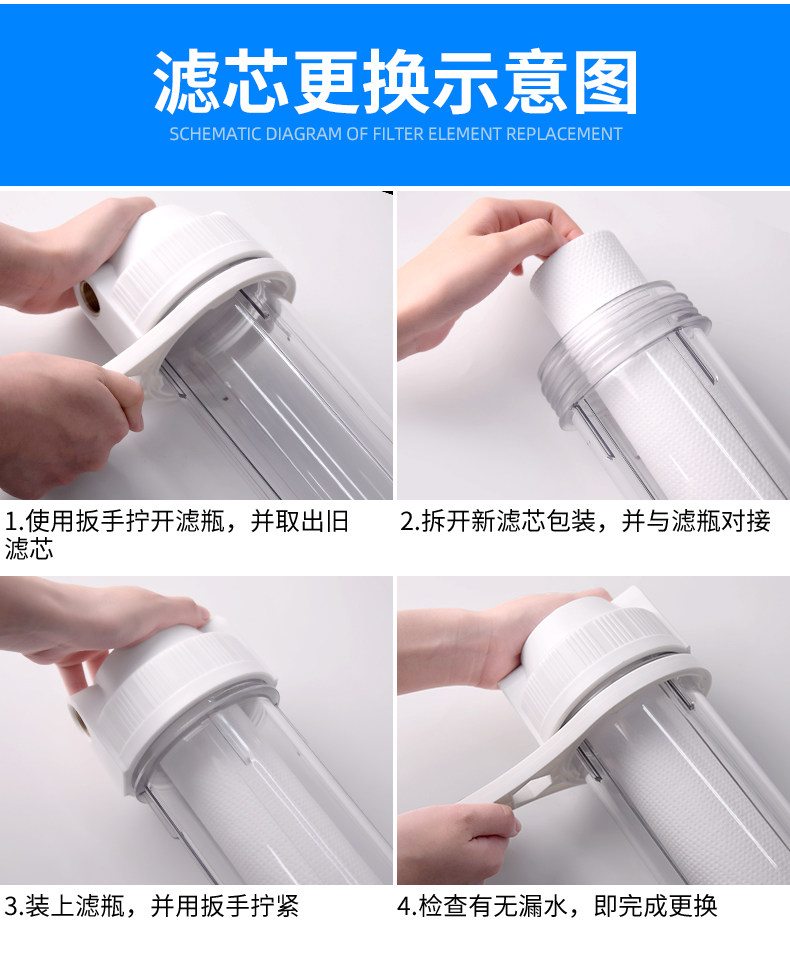 滤芯更换示意图

SCHEMATIC DIAGRAM OF FILTER ELEMENT REPLACEMENT

1.使用扳手拧开滤瓶，并取出旧滤芯

2.拆开新滤芯包装，并与滤瓶对接

3.装上滤瓶，并用扳手拧紧

4.检查有无漏水，即完成更换