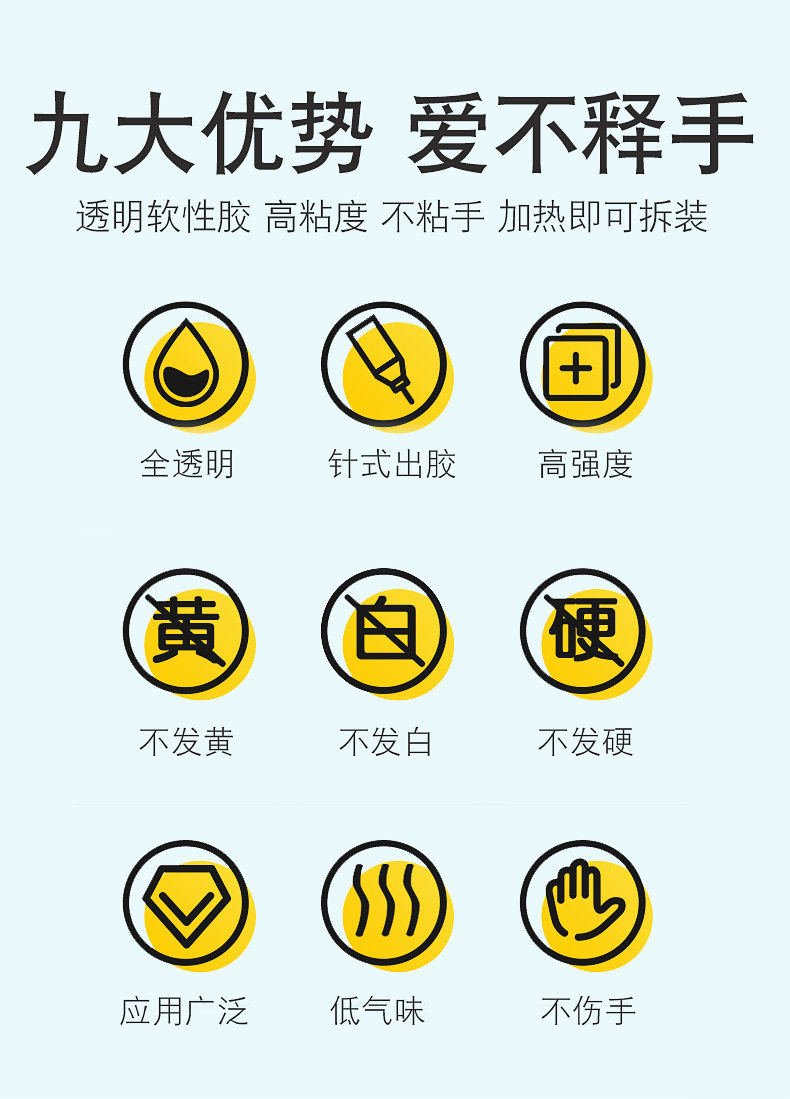 九大优势 爱不释手

透明软性胶 高粘度 不粘手 加热即可拆装

全透明 针式出胶 高强度

黄 白 硬

不发黄 不发白 不发硬

应用广泛 低气味 不伤手