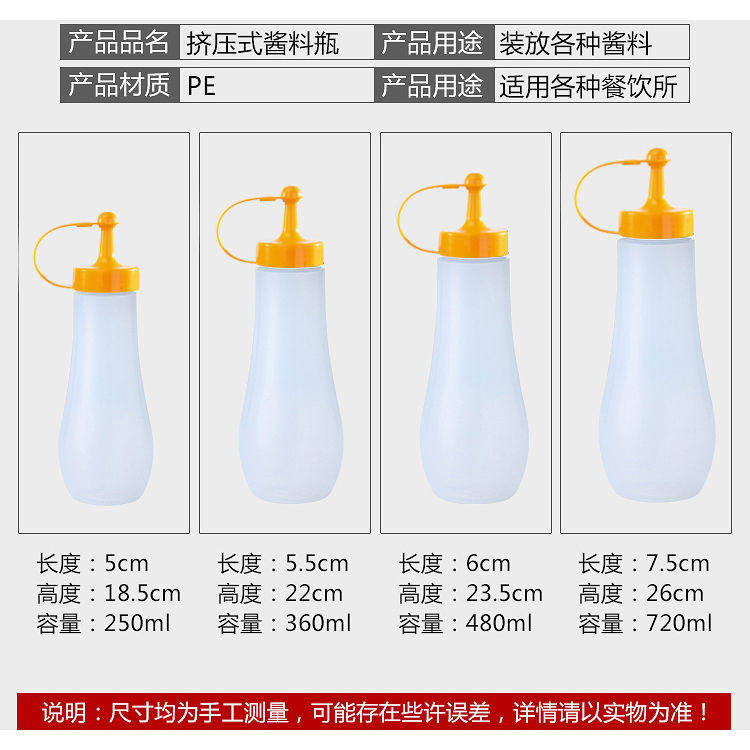 | 产品品名 | 挤压式酱料瓶 | 产品用途 | 装放各种酱料 |
|---|---|---|---|
| 产品材质 | PE | 产品用途 | 适用各种餐饮所 |

长度：5cm
高度：18.5cm
容量：250ml

长度：5.5cm
高度：22cm
容量：360ml

长度：6cm
高度：23.5cm
容量：480ml

长度：7.5cm
高度：26cm
容量：720ml

说明：尺寸均为手工测量，可能存在些许误差，详情请以实物为准！