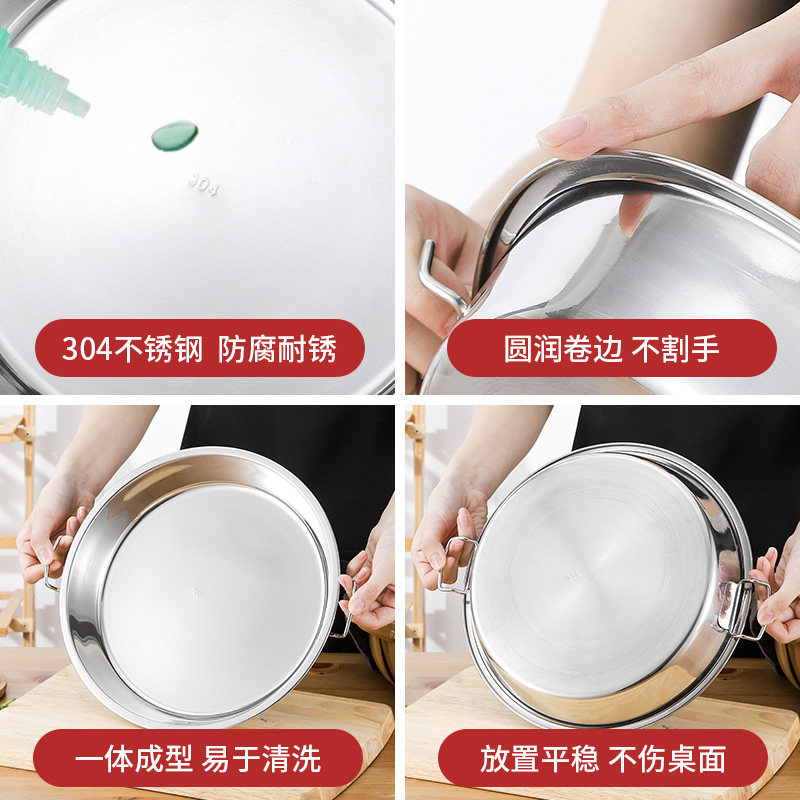 304

304不锈钢 防腐耐锈

圆润卷边 不割手

一体成型 易于清洗

放置平稳 不伤桌面