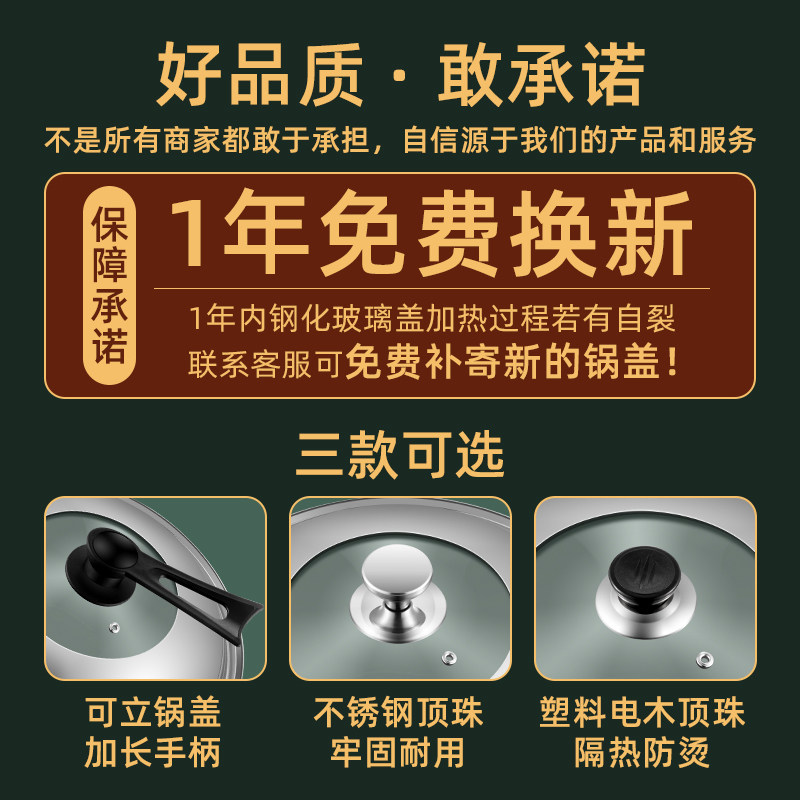 好品质 · 敢承诺

不是所有商家都敢于承担，自信源于我们的产品和服务

保障承诺

1年免费换新

1年内钢化玻璃盖加热过程若有自裂
联系客服可免费补寄新的锅盖！

三款可选

可立锅盖
加长手柄

不锈钢顶珠
牢固耐用

塑料电木顶珠
隔热防烫