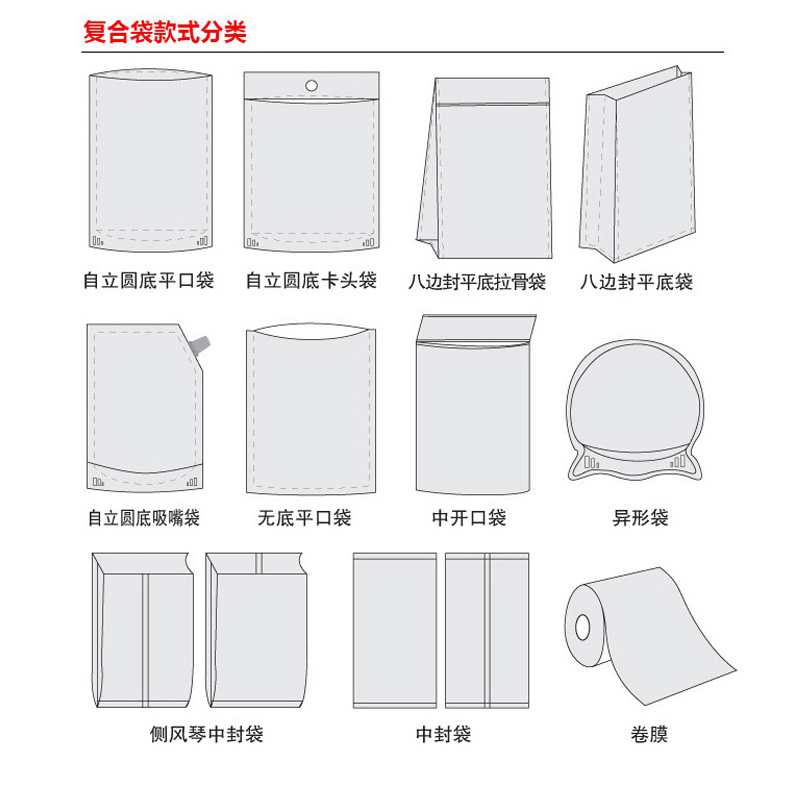 复合袋款式分类

自立圆底平口袋
自立圆底卡头袋
八边封平底拉骨袋
八边封平底袋

自立圆底吸嘴袋
无底平口袋
中开口袋
异形袋

侧风琴中封袋
中封袋
卷膜