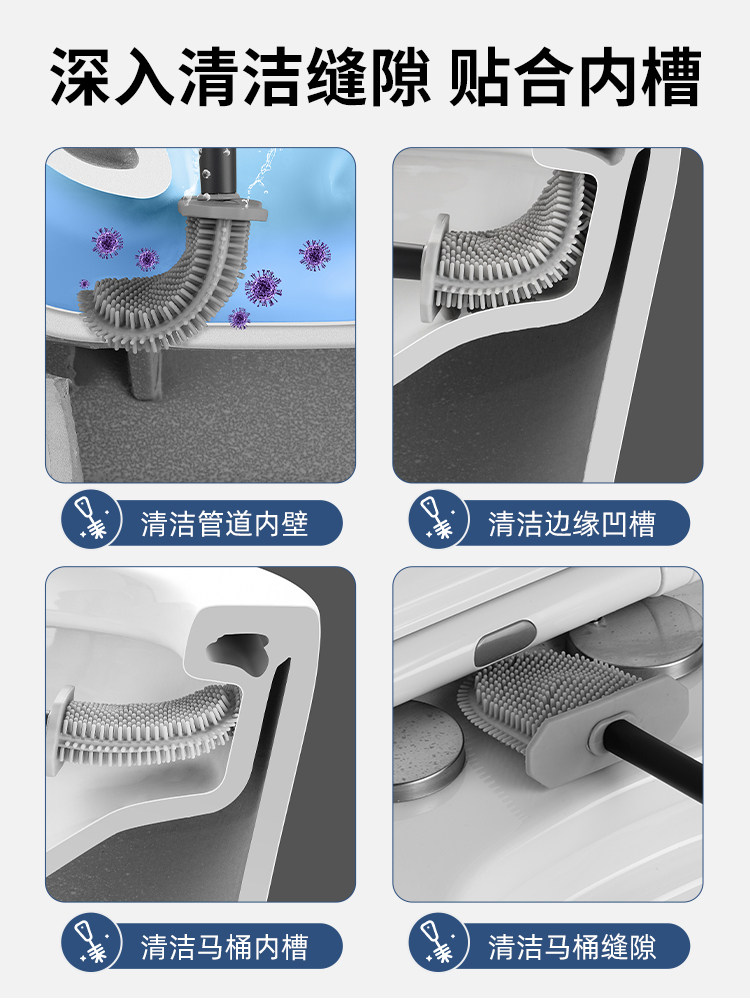 深入清洁缝隙 贴合内槽

清洁管道内壁

清洁边缘凹槽

清洁马桶内槽

清洁马桶缝隙