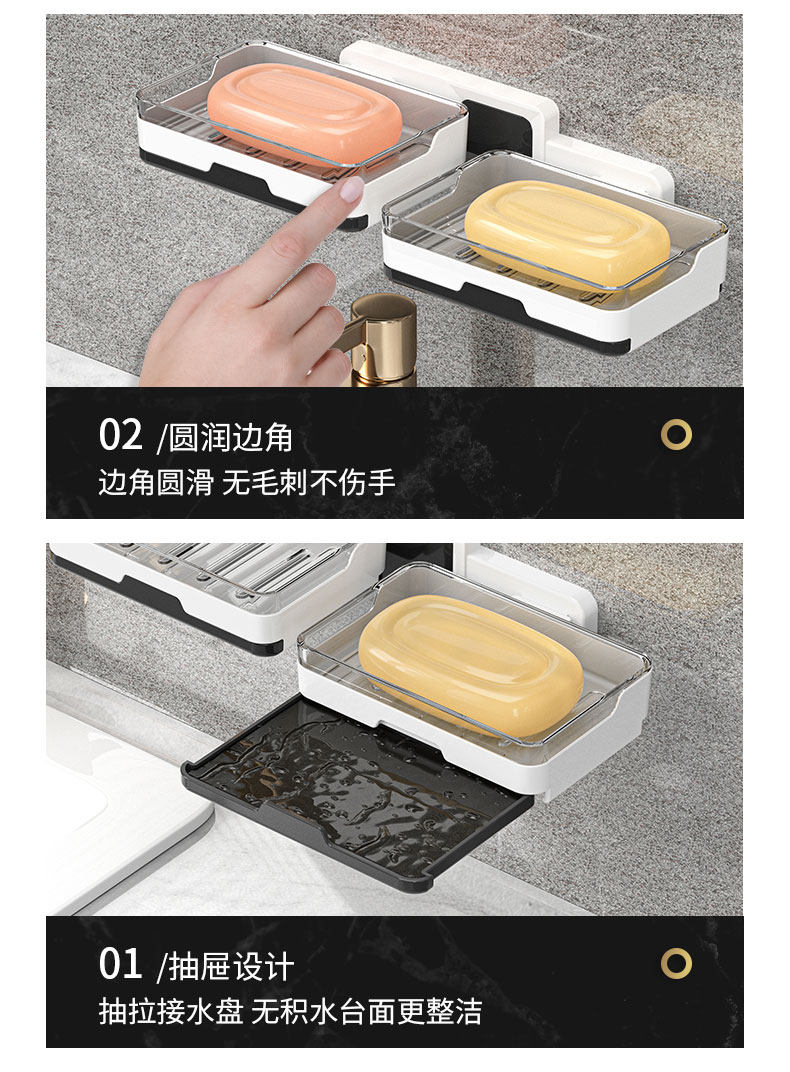 02 /圆润边角

边角圆滑 无毛刺不伤手

01 /抽屉设计

抽拉接水盘 无积水台面更整洁