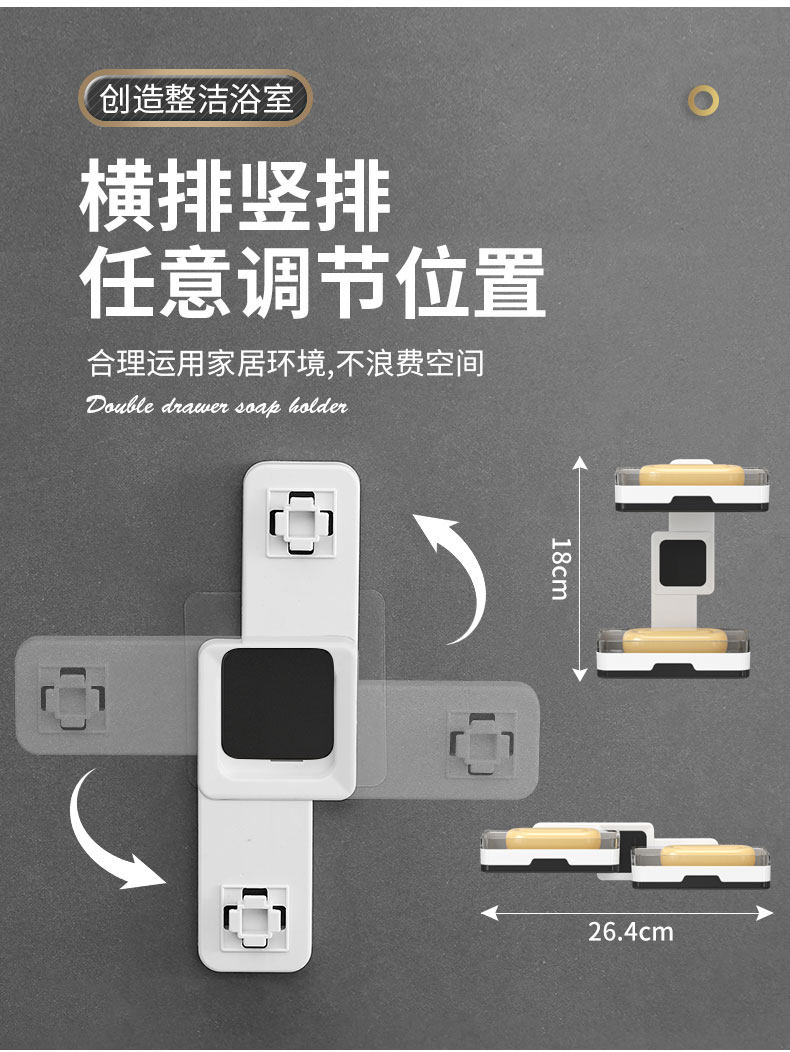 创造整洁浴室

横排竖排
任意调节位置

合理运用家居环境,不浪费空间
Double drawer soap holder

18cm

26.4cm