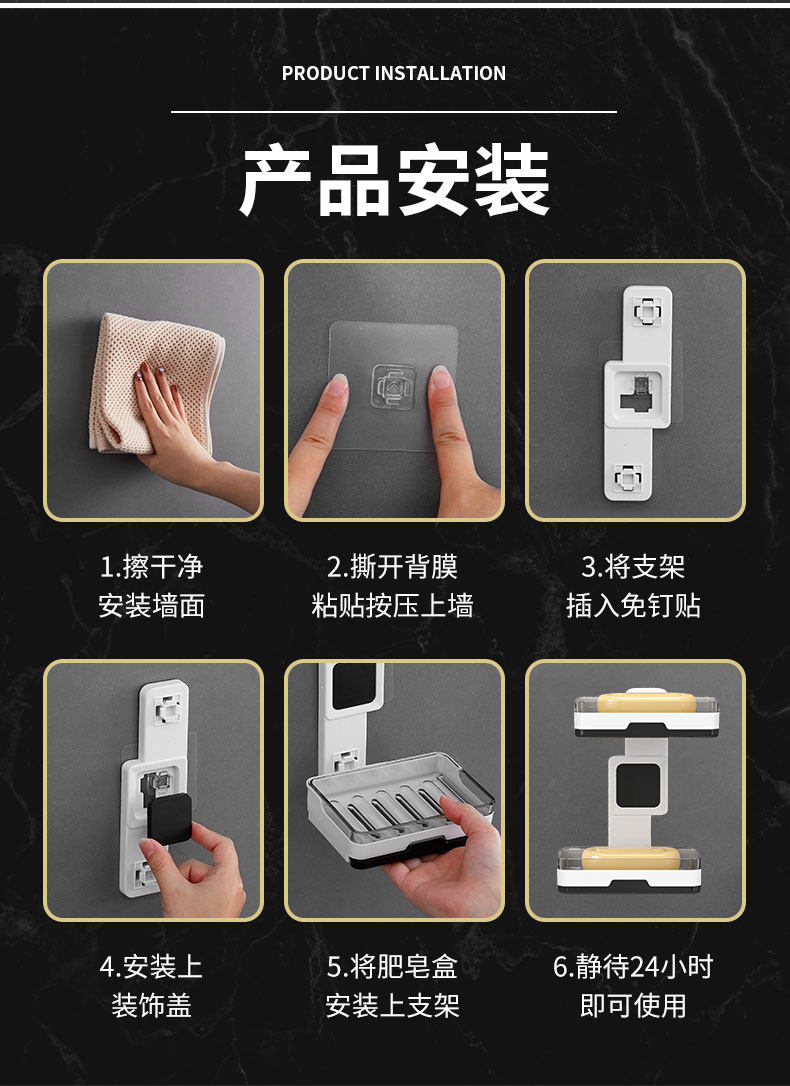 PRODUCT INSTALLATION

产品安装

1.擦干净
安装墙面

2.撕开背膜
粘贴按压上墙

3.将支架
插入免钉贴

4.安装上
装饰盖

5.将肥皂盒
安装上支架

6.静待24小时
即可使用