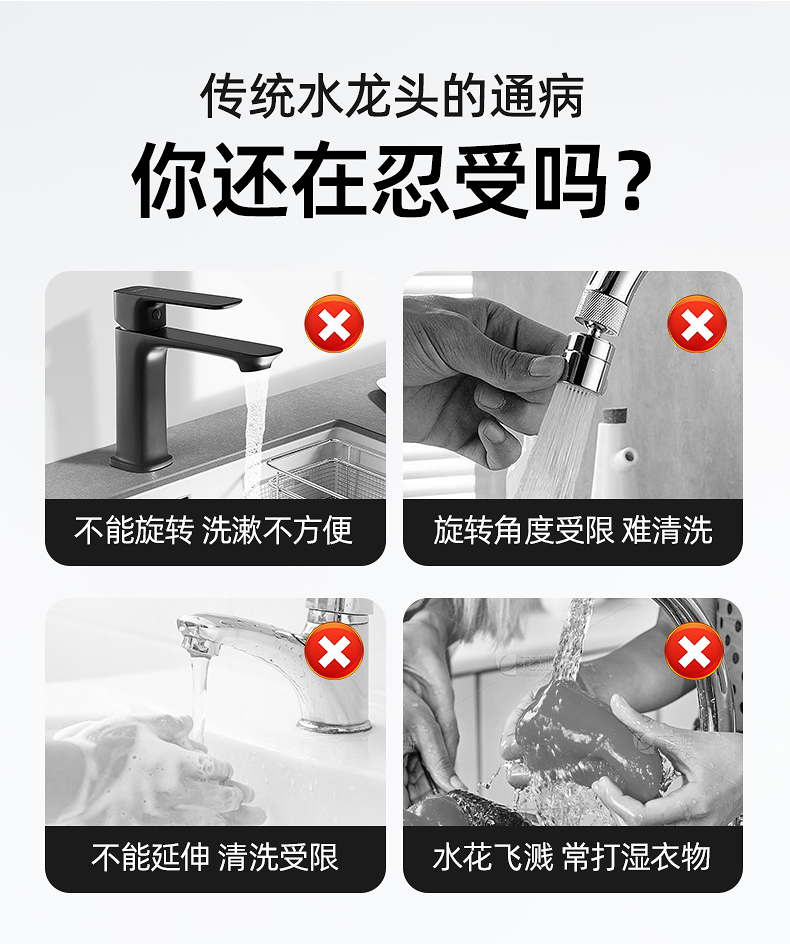 传统水龙头的通病
你还在忍受吗？

不能旋转 洗漱不方便

旋转角度受限 难清洗

不能延伸 清洗受限

水花飞溅 常打湿衣物