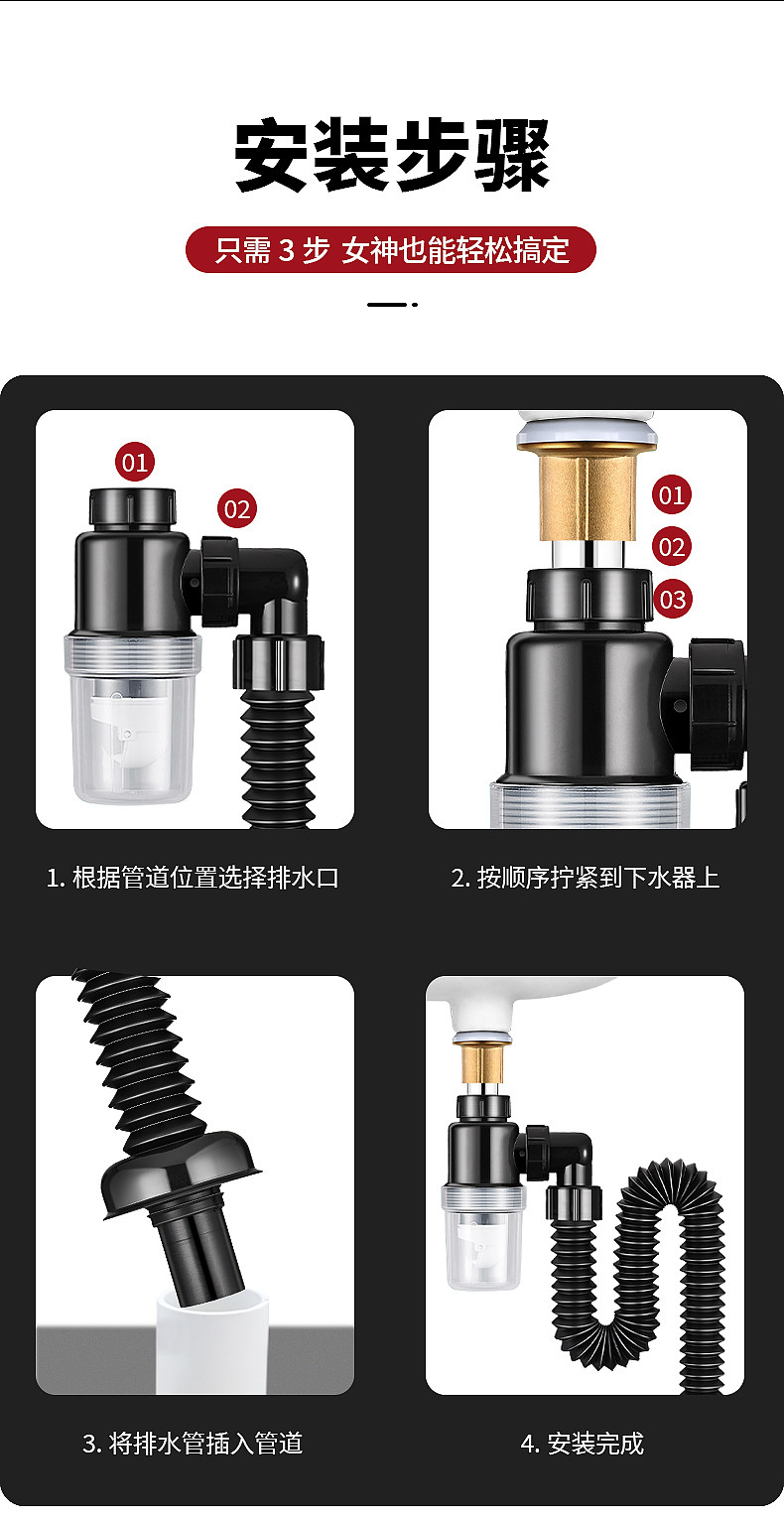 安装步骤

只需 3 步 女神也能轻松搞定

01

02

1. 根据管道位置选择排水口

01

02

03

2. 按顺序拧紧到下水器上

3. 将排水管插入管道

4. 安装完成