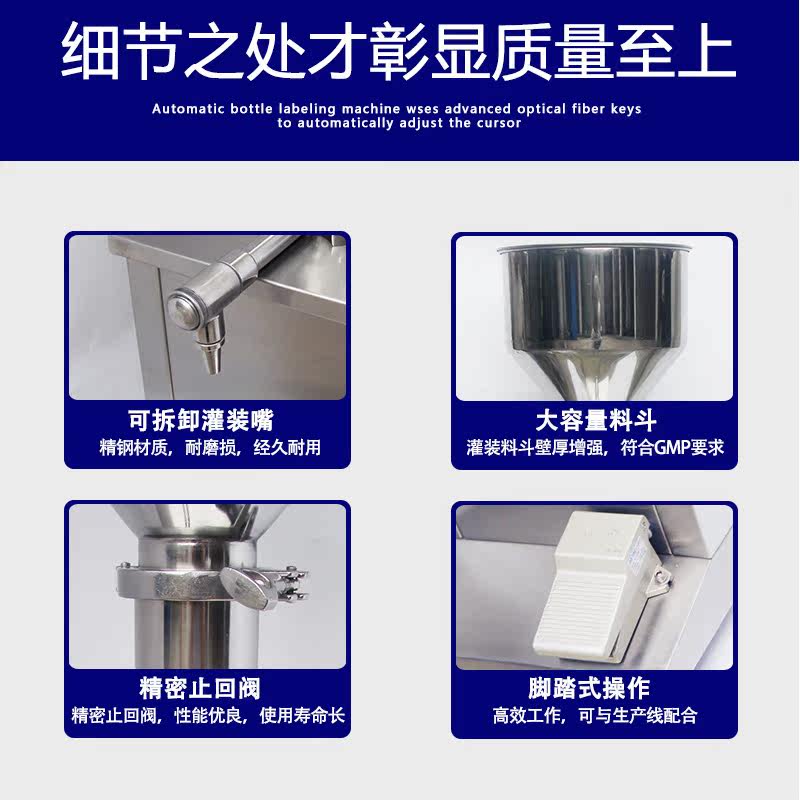 细节之处才彰显质量至上

Automatic bottle labeling machine wses advanced optical fiber keys to automatically adjust the cursor

可拆卸灌装嘴
精钢材质，耐磨损，经久耐用

大容量料斗
灌装料斗壁厚增强，符合GMP要求

精密止回阀
精密止回阀，性能优良，使用寿命长

脚踏式操作
高效工作，可与生产线配合