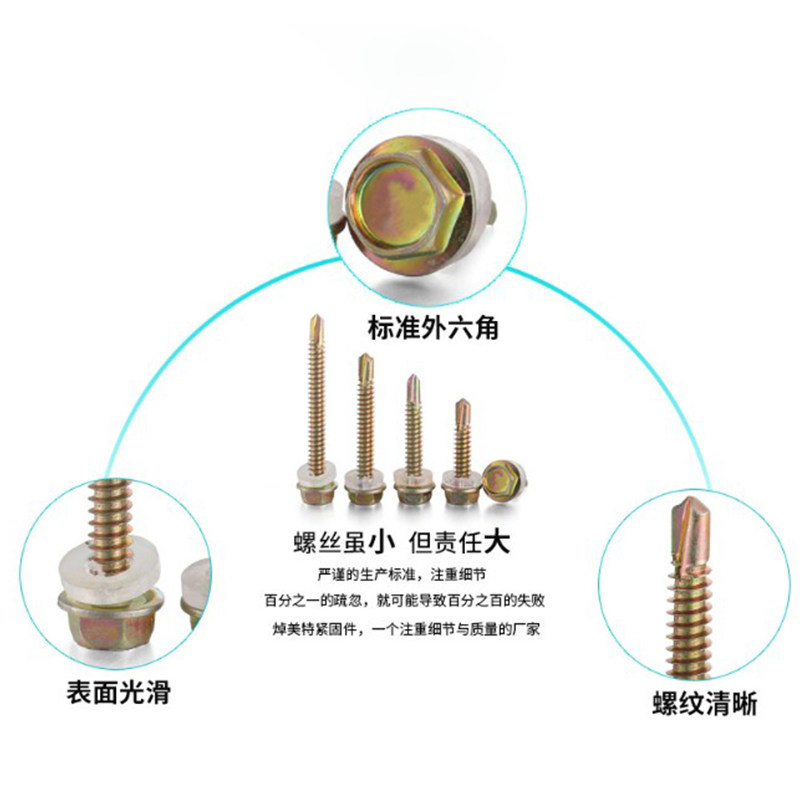 标准外六角

螺丝虽小 但责任大

严谨的生产标准，注重细节

百分之一的疏忽，就可能导致百分之百的失败

焯美特紧固件，一个注重细节与质量的厂家

表面光滑

螺纹清晰