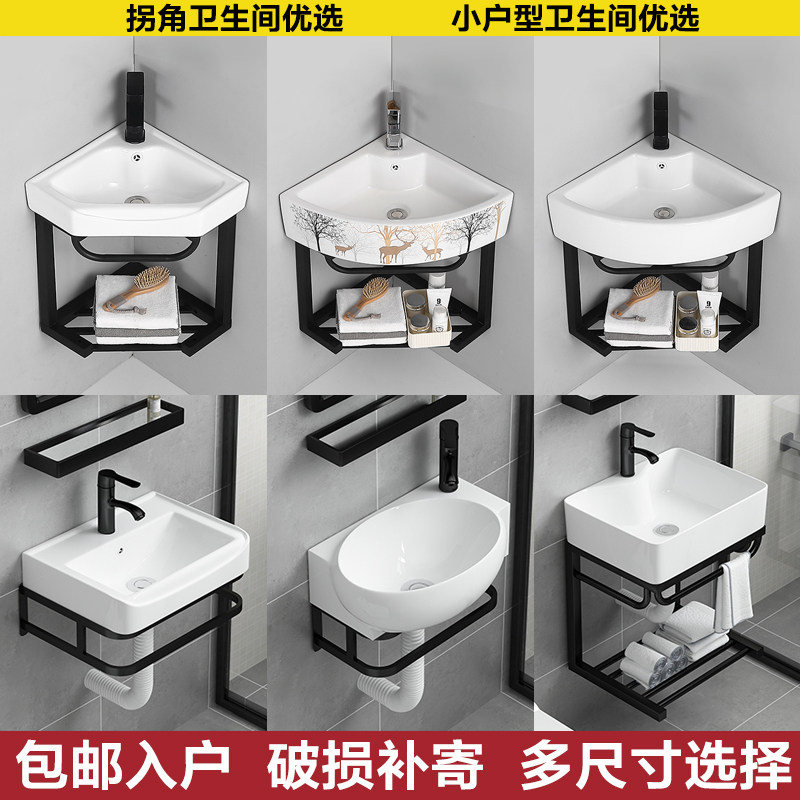 拐角卫生间优选 小户型卫生间优选

包邮入户 破损补寄 多尺寸选择