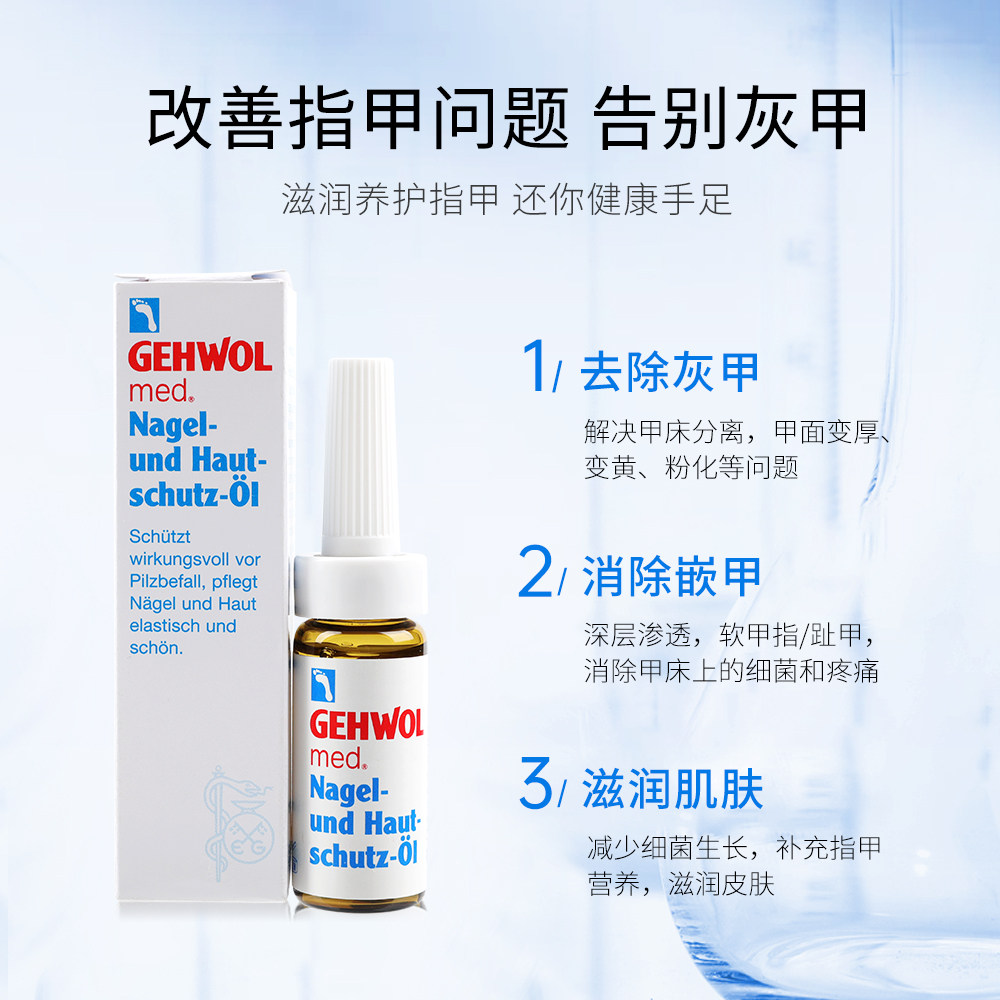 改善指甲问题 告别灰甲

滋润养护指甲 还你健康手足

GEHWOL
med.
Nagel- und Haut-schutz-Öl

Schützt wirkungsvoll vor Pilzbefall, pflegt Nägel und Haut elastisch und schön.

GEHWOL
med.
Nagel- und Haut-schutz-Öl

1/ 去除灰甲

解决甲床分离，甲面变厚、变黄、粉化等问题

2/ 消除嵌甲

深层渗透，软甲指/趾甲，消除甲床上的细菌和疼痛

3/ 滋润肌肤

减少细菌生长，补充指甲营养，滋润皮肤