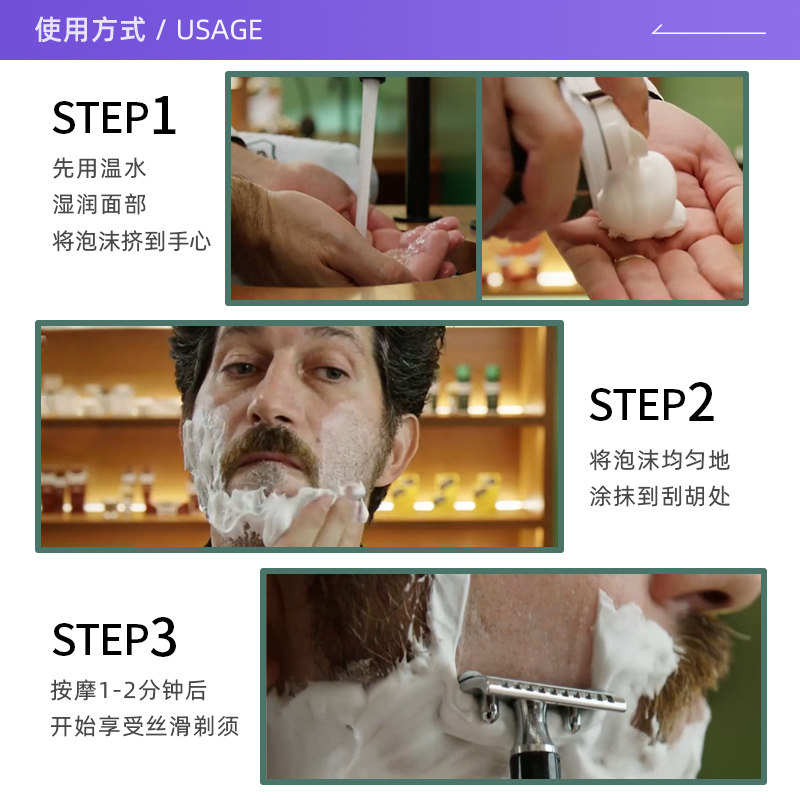 使用方式 / USAGE

STEP1
先用温水
湿润面部
将泡沫挤到手心

STEP2
将泡沫均匀地
涂抹到刮胡处

STEP3
按摩1-2分钟后
开始享受丝滑剃须