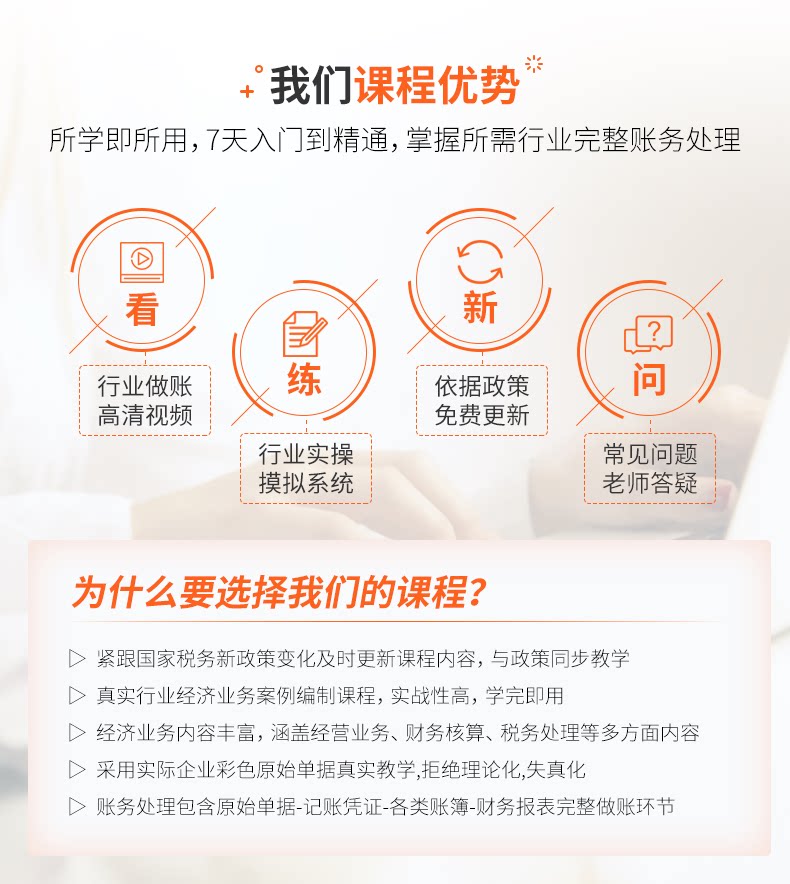 我们课程优势

所学即所用，7天入门到精通，掌握所需行业完整账务处理

看
行业做账
高清视频

练
行业实操
摸拟系统

新
依据政策
免费更新

问
常见问题
老师答疑

为什么要选择我们的课程？

▷ 紧跟国家税务新政策变化及时更新课程内容，与政策同步教学
▷ 真实行业经济业务案例编制课程，实战性高，学完即用
▷ 经济业务内容丰富，涵盖经营业务、财务核算、税务处理等多方面内容
▷ 采用实际企业彩色原始单据真实教学,拒绝理论化,失真化
▷ 账务处理包含原始单据-记账凭证-各类账簿-财务报表完整做账环节