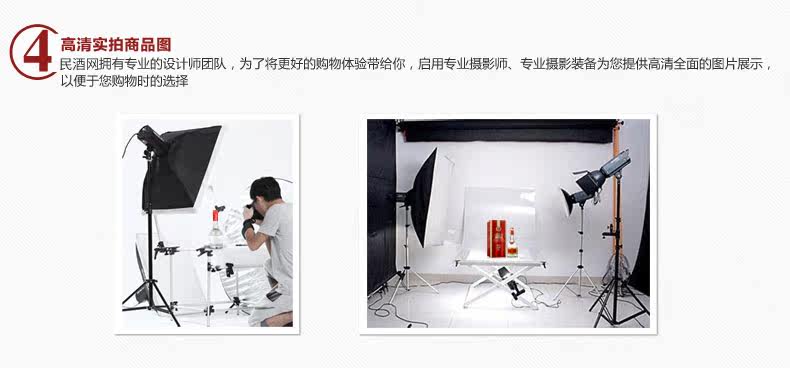 4 高清实拍商品图

民酒网拥有专业的设计师团队，为了将更好的购物体验带给你，启用专业摄影师、专业摄影装备为您提供高清全面的图片展示，以便于您购物时的选择