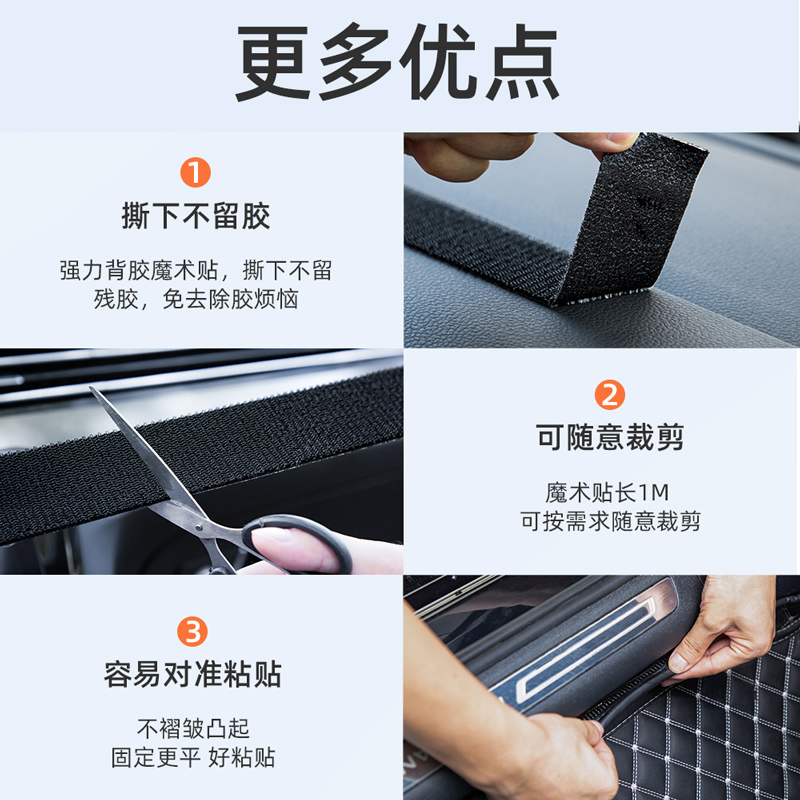 更多优点

1
撕下不留胶
强力背胶魔术贴，撕下不留残胶，免去除胶烦恼

2
可随意裁剪
魔术贴长1M
可按需求随意裁剪

3
容易对准粘贴
不褶皱凸起
固定更平 好粘贴