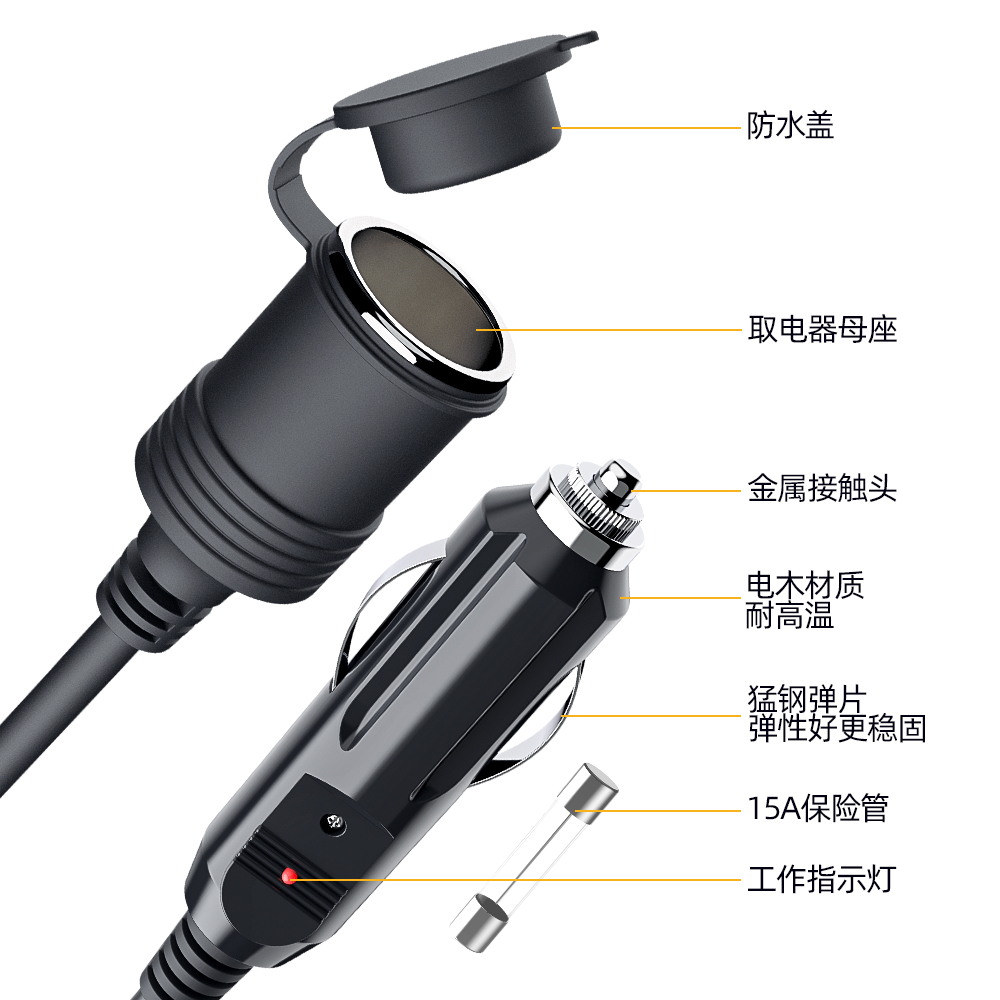 防水盖

取电器母座

金属接触头

电木材质
耐高温

猛钢弹片
弹性好更稳固

15A保险管

工作指示灯