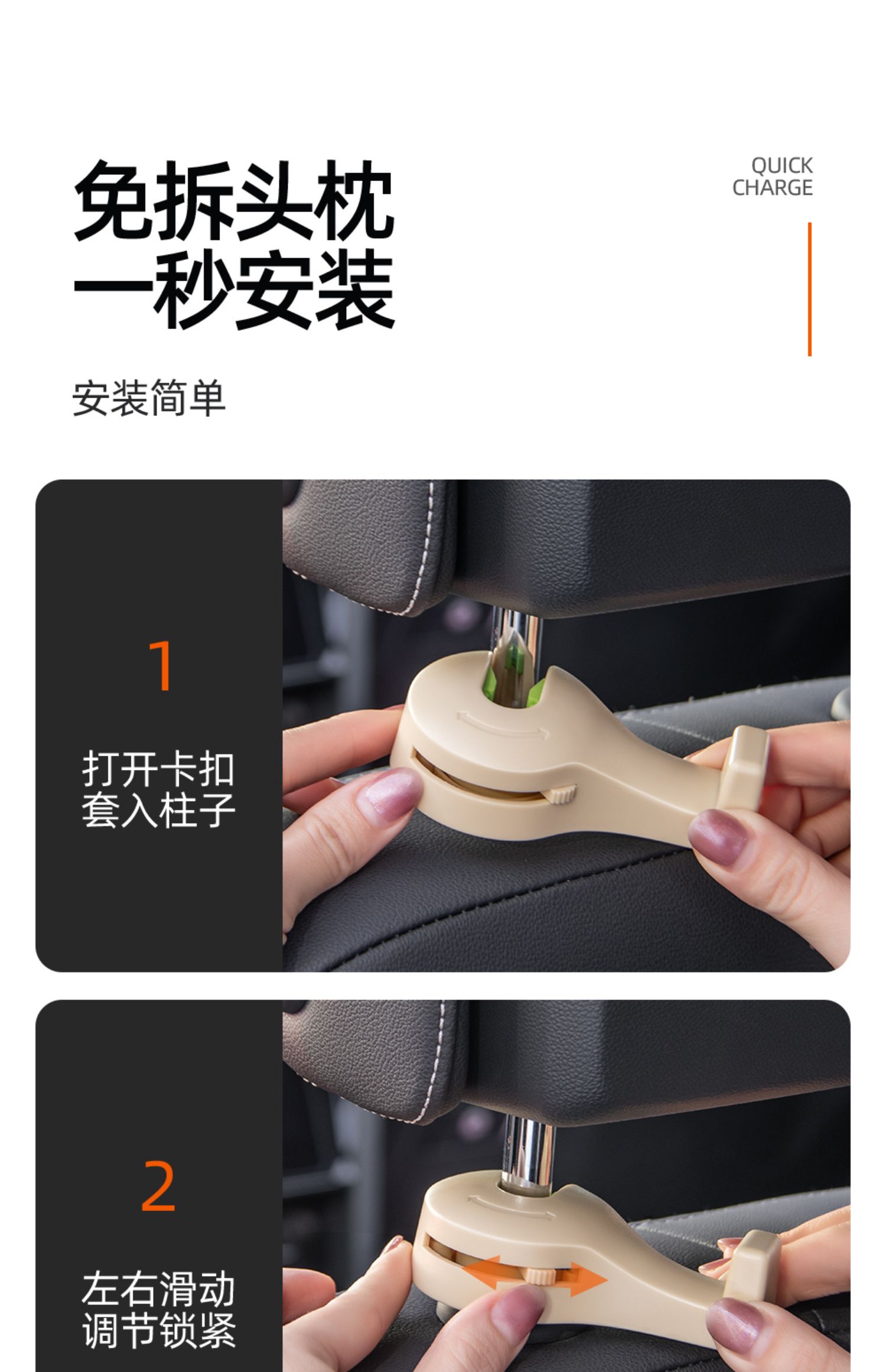 免拆头枕
一秒安装

QUICK
CHARGE

安装简单

1

打开卡扣
套入柱子

2

左右滑动
调节锁紧