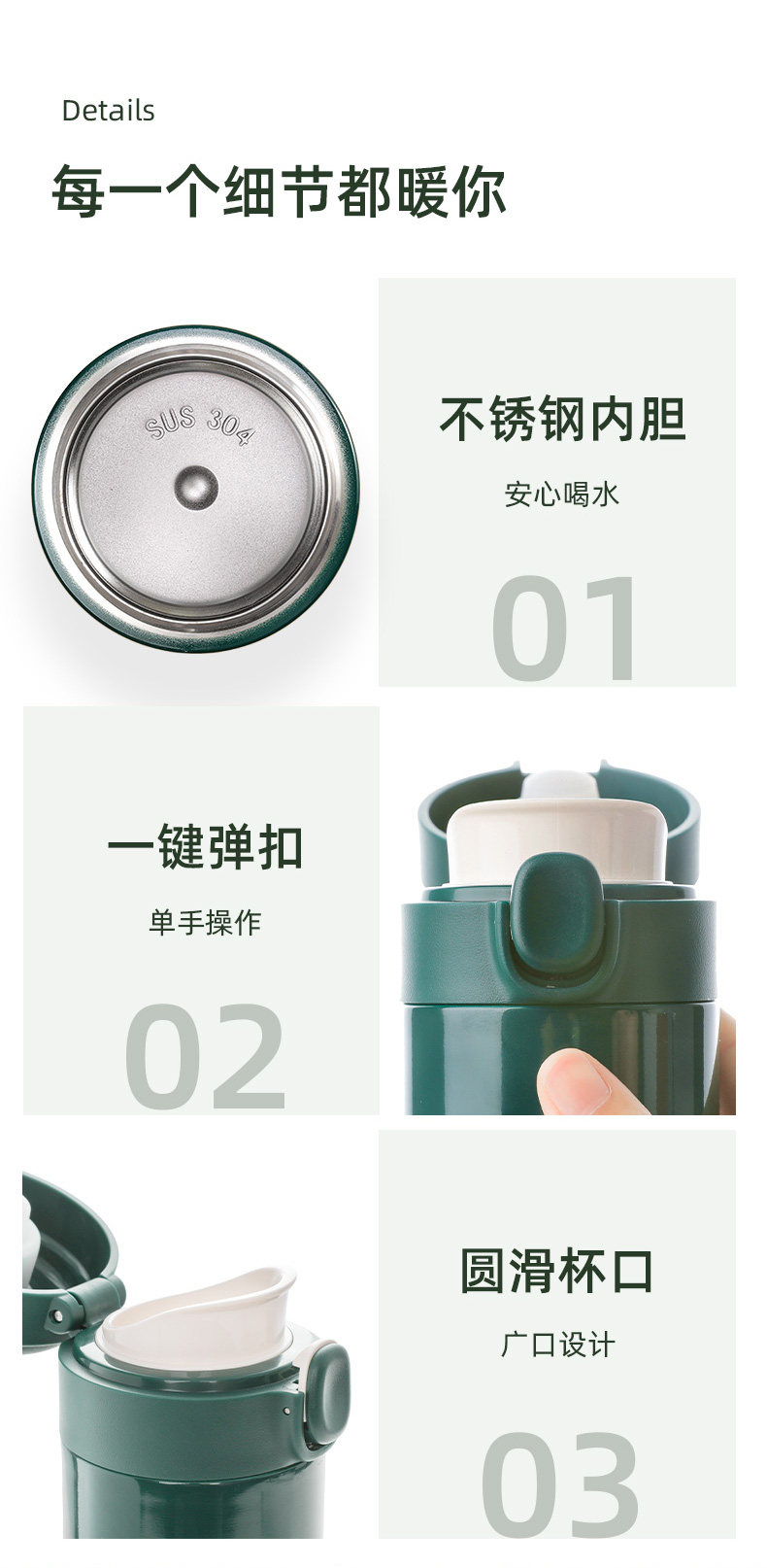 Details

每一个细节都暖你

SUS 304

不锈钢内胆

安心喝水

01

一键弹扣

单手操作

02

圆滑杯口

广口设计

03