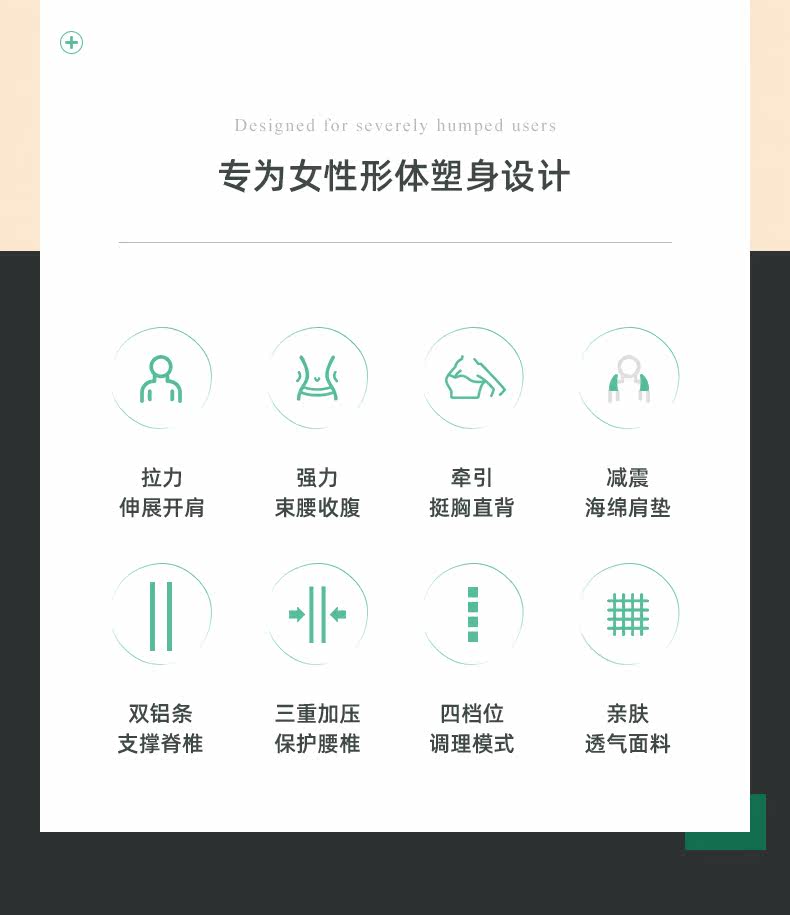 Designed for severely humped users

专为女性形体塑身设计

拉力
伸展开肩

强力
束腰收腹

牵引
挺胸直背

减震
海绵肩垫

双铝条
支撑脊椎

三重加压
保护腰椎

四档位
调理模式

亲肤
透气面料