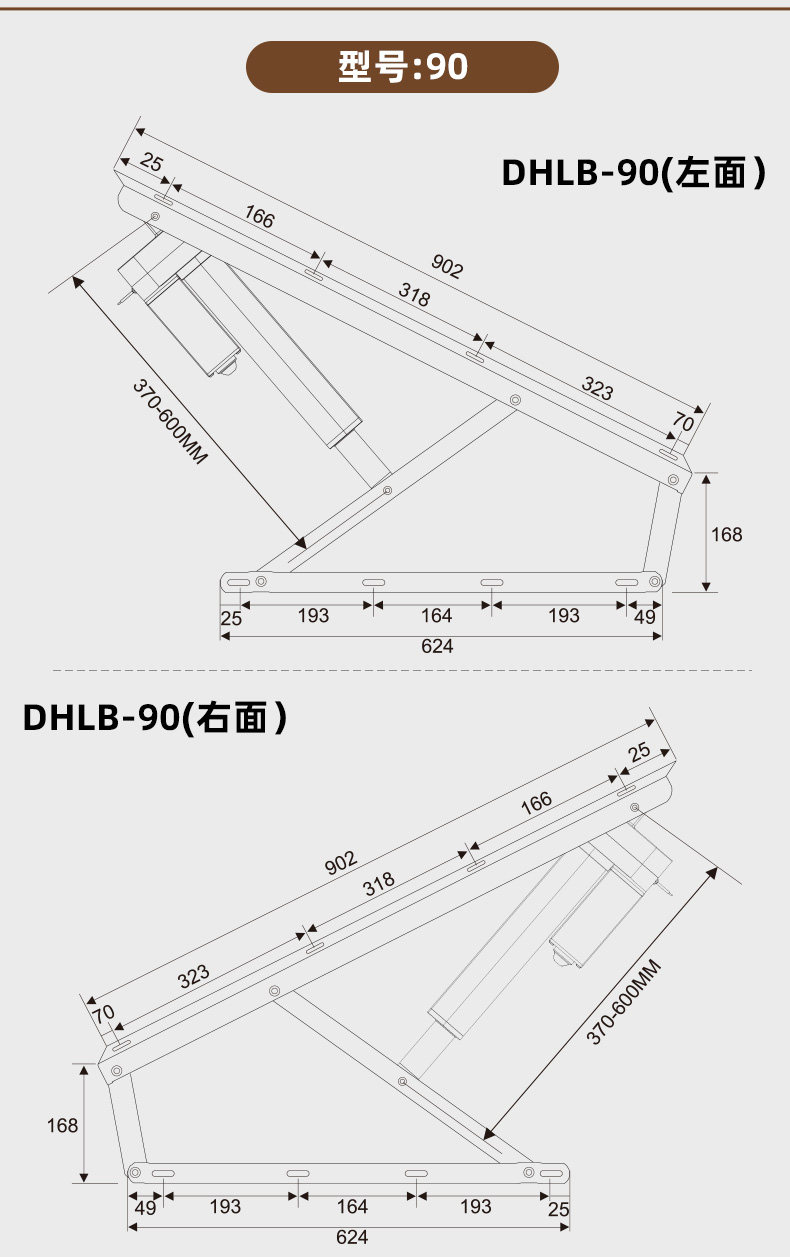 型号:90

DHLB-90(左面)

25
166
902
318
323
70
370-600MM
168
25
193
164
193
49
624

DHLB-90(右面)

25
166
902
318
323
70
370-600MM
168
49
193
164
193
25
624