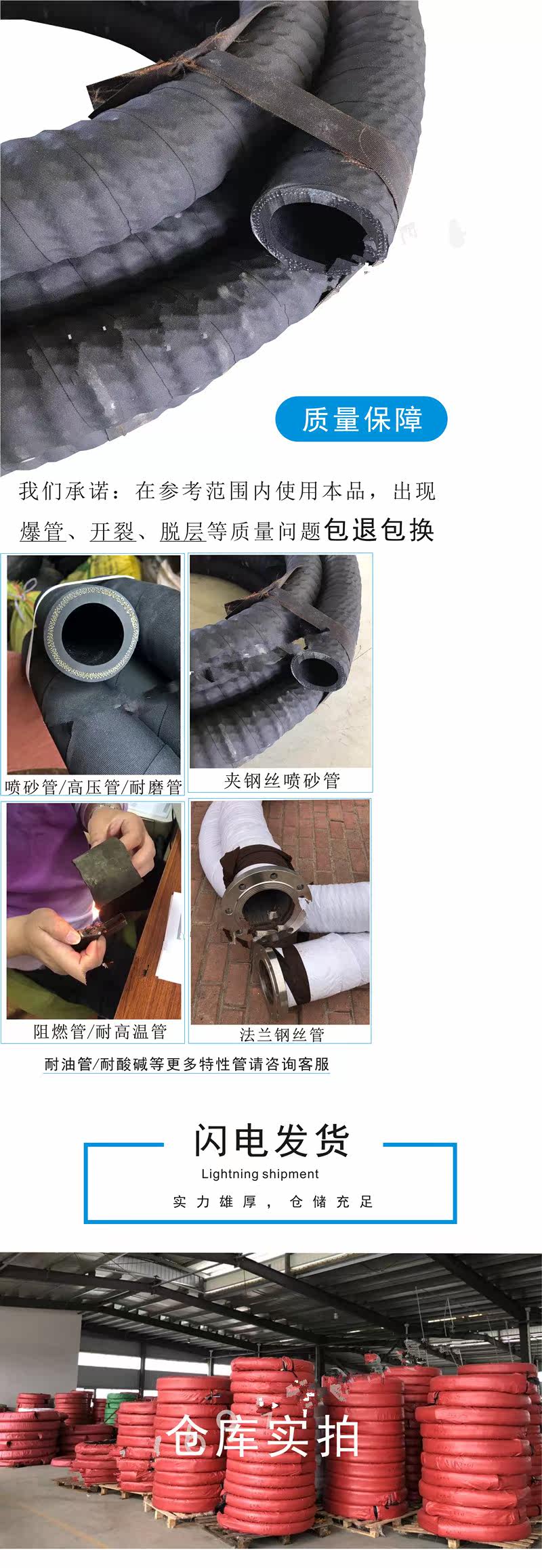 质量保障

我们承诺：在参考范围内使用本品，出现爆管、开裂、脱层等质量问题包退包换

喷砂管/高压管/耐磨管

夹钢丝喷砂管

阻燃管/耐高温管

法兰钢丝管

耐油管/耐酸碱等更多特性管请咨询客服

闪电发货
Lightning shipment
实力雄厚，仓储充足

仓库实拍