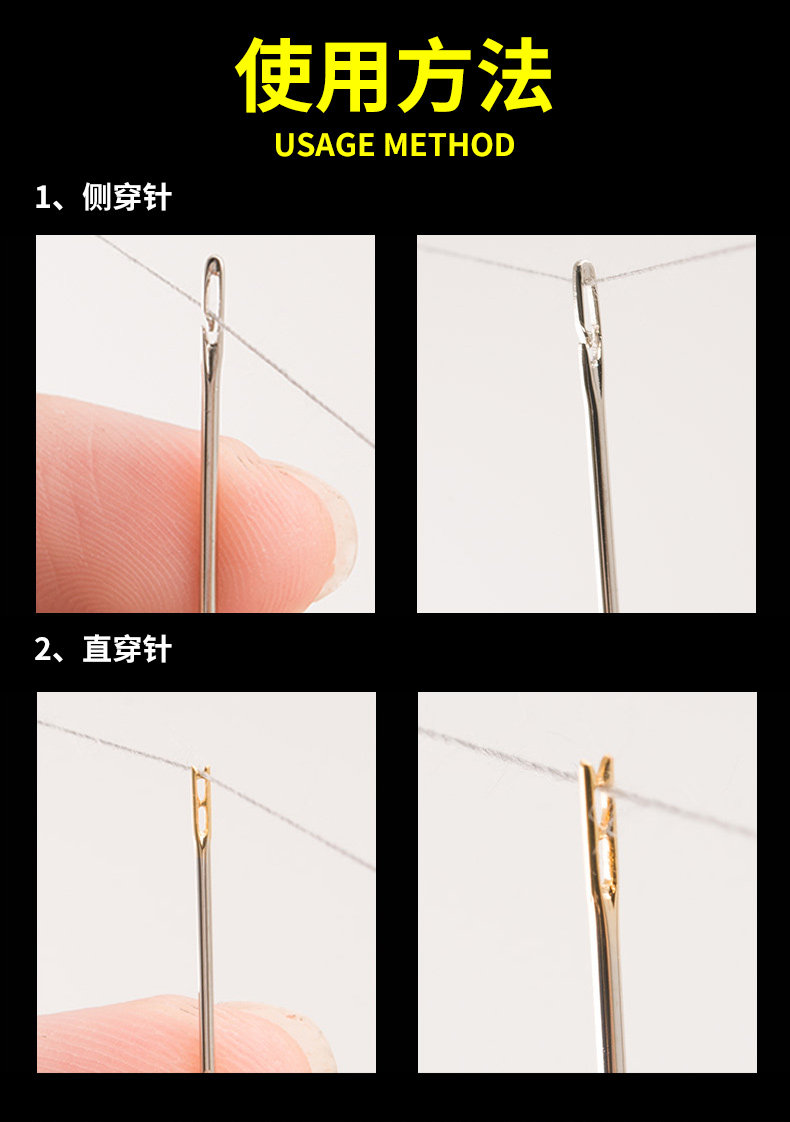 使用方法
USAGE METHOD

1、侧穿针

2、直穿针