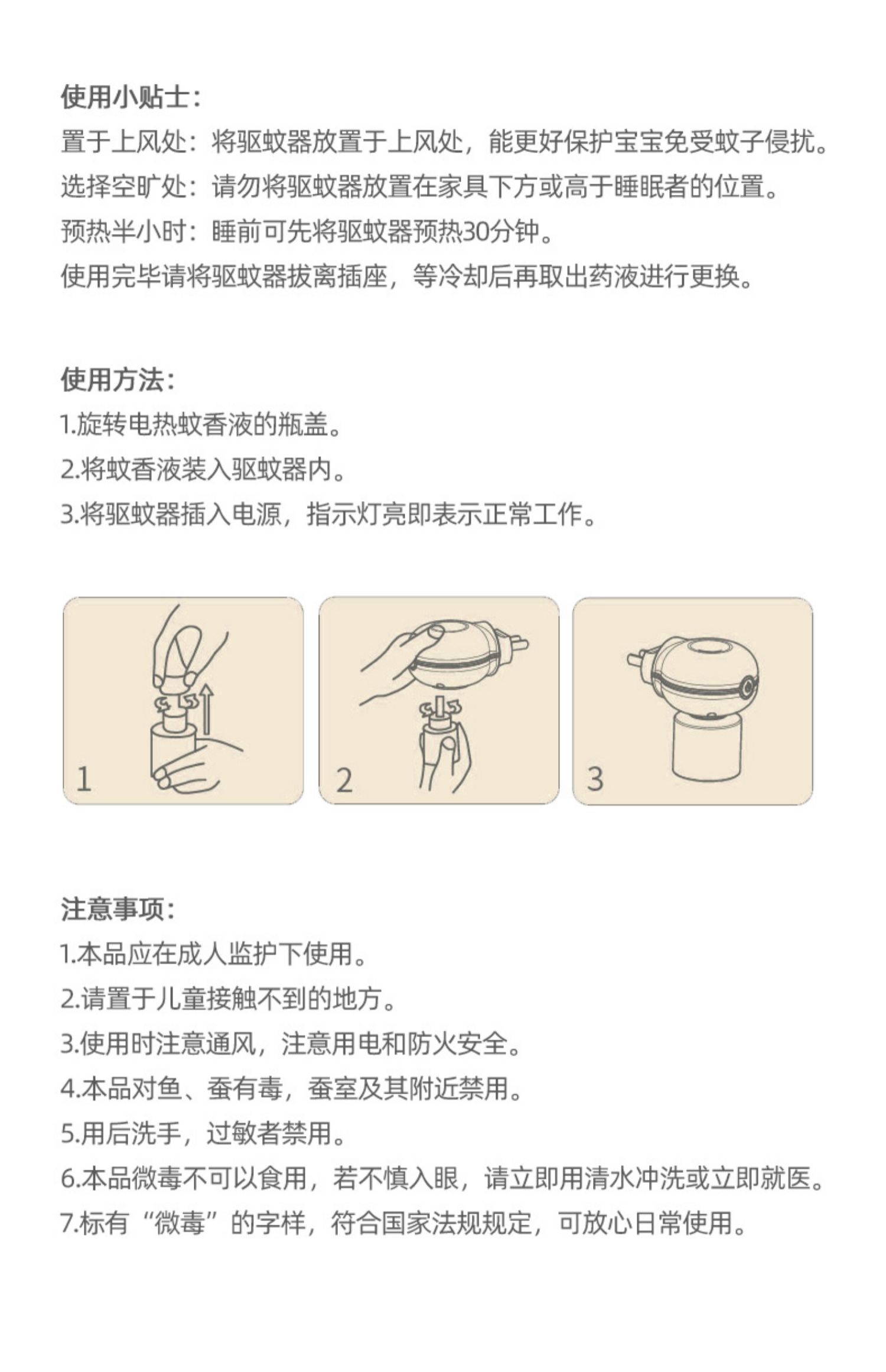 使用小贴士：
置于上风处：将驱蚊器放置于上风处，能更好保护宝宝免受蚊子侵扰。
选择空旷处：请勿将驱蚊器放置在家具下方或高于睡眠者的位置。
预热半小时：睡前可先将驱蚊器预热30分钟。
使用完毕请将驱蚊器拔离插座，等冷却后再取出药液进行更换。

使用方法：
1.旋转电热蚊香液的瓶盖。
2.将蚊香液装入驱蚊器内。
3.将驱蚊器插入电源，指示灯亮即表示正常工作。

1

2

3

注意事项：
1.本品应在成人监护下使用。
2.请置于儿童接触不到的地方。
3.使用时注意通风，注意用电和防火安全。
4.本品对鱼、蚕有毒，蚕室及其附近禁用。
5.用后洗手，过敏者禁用。
6.本品微毒不可以食用，若不慎入眼，请立即用清水冲洗或立即就医。
7.标有“微毒”的字样，符合国家法规规定，可放心日常使用。