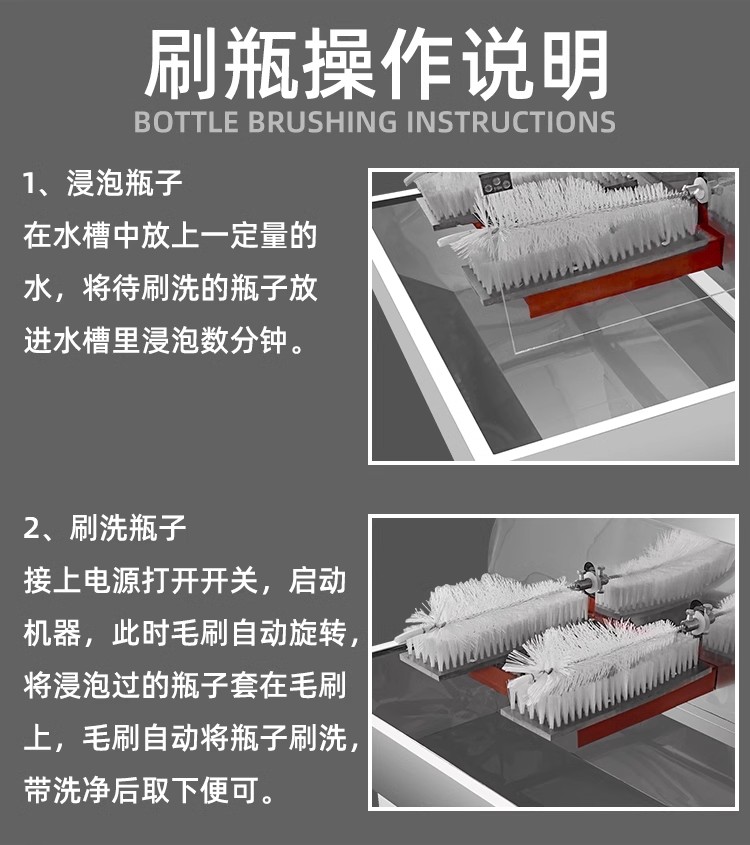 刷瓶操作说明
BOTTLE BRUSHING INSTRUCTIONS

1、浸泡瓶子
在水槽中放上一定量的水，将待刷洗的瓶子放进水槽里浸泡数分钟。

2、刷洗瓶子
接上电源打开开关，启动机器，此时毛刷自动旋转，将浸泡过的瓶子套在毛刷上，毛刷自动将瓶子刷洗，带洗净后取下便可。