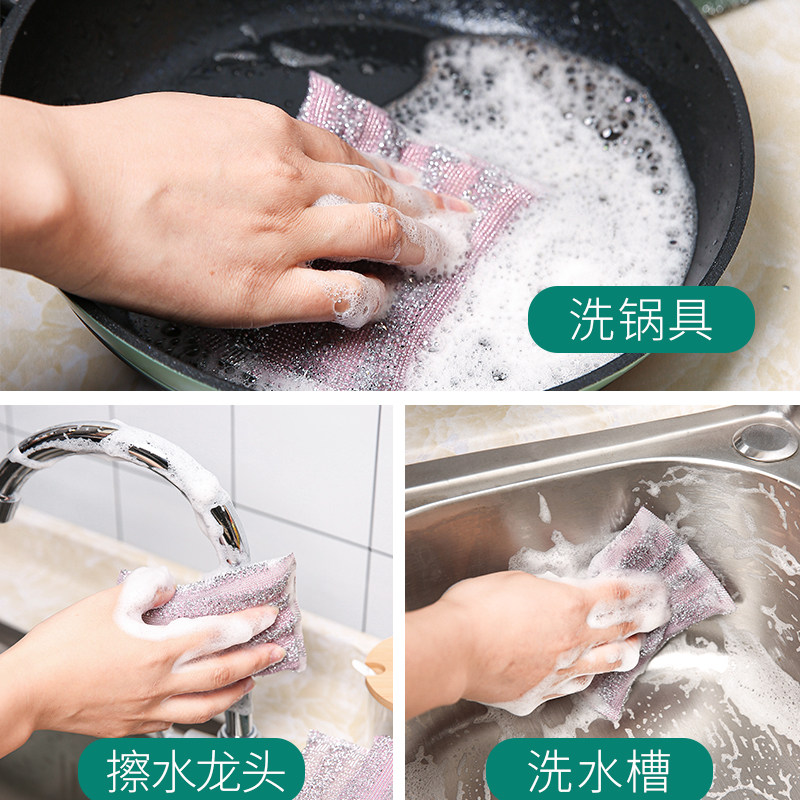 洗锅具

擦水龙头

洗水槽