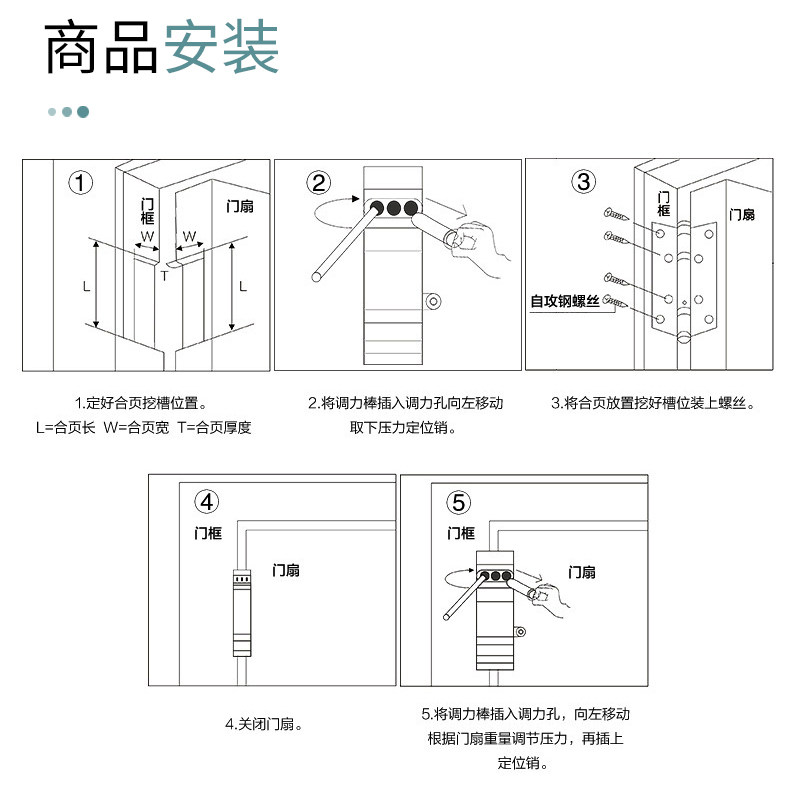 商品安装

①
门框
门扇
W
W
T
L
L

1.定好合页挖槽位置。
L=合页长 W=合页宽 T=合页厚度

②

2.将调力棒插入调力孔向左移动
取下压力定位销。

③
门框
门扇
自攻钢螺丝

3.将合页放置挖好槽位装上螺丝。

④
门框
门扇

4.关闭门扇。

⑤
门框
门扇

5.将调力棒插入调力孔，向左移动
根据门扇重量调节压力，再插上
定位销。