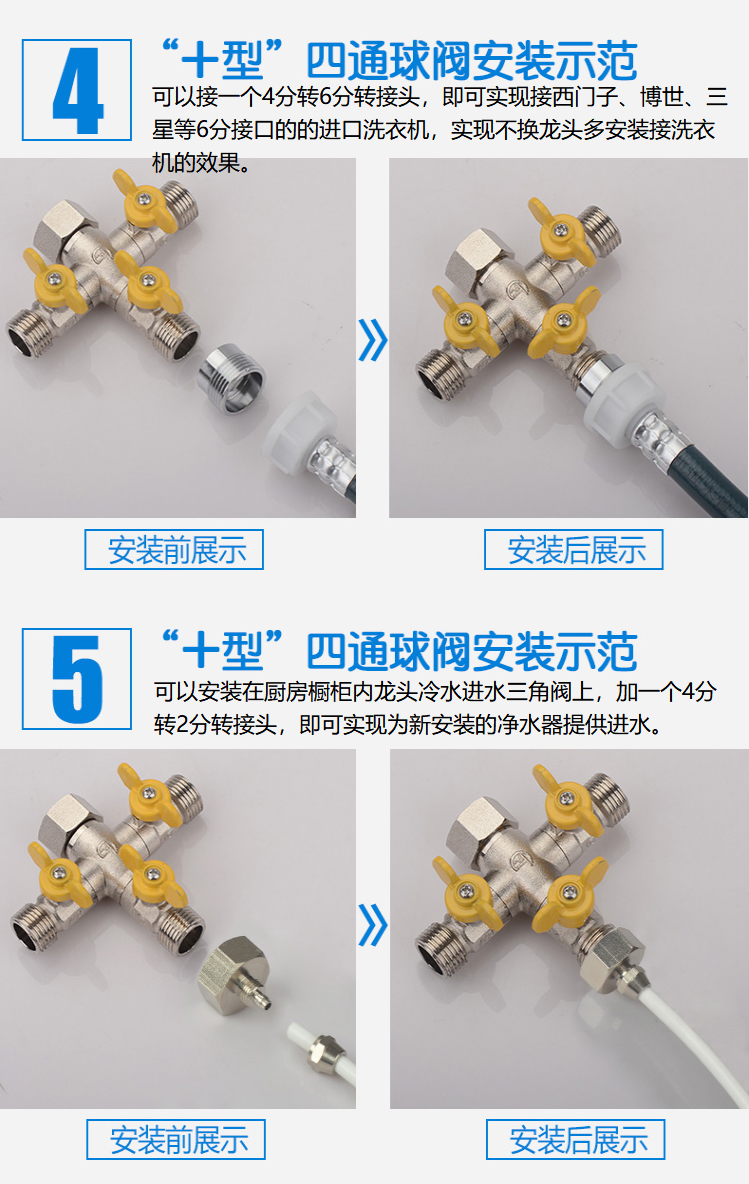 4

“十型”四通球阀安装示范

可以接一个4分转6分转接头，即可实现接西门子、博世、三星等6分接口的的进口洗衣机，实现不换龙头多安装接洗衣机的效果。

》

安装前展示

安装后展示

5

“十型”四通球阀安装示范

可以安装在厨房橱柜内龙头冷水进水三角阀上，加一个4分转2分转接头，即可实现为新安装的净水器提供进水。

》

安装前展示

安装后展示