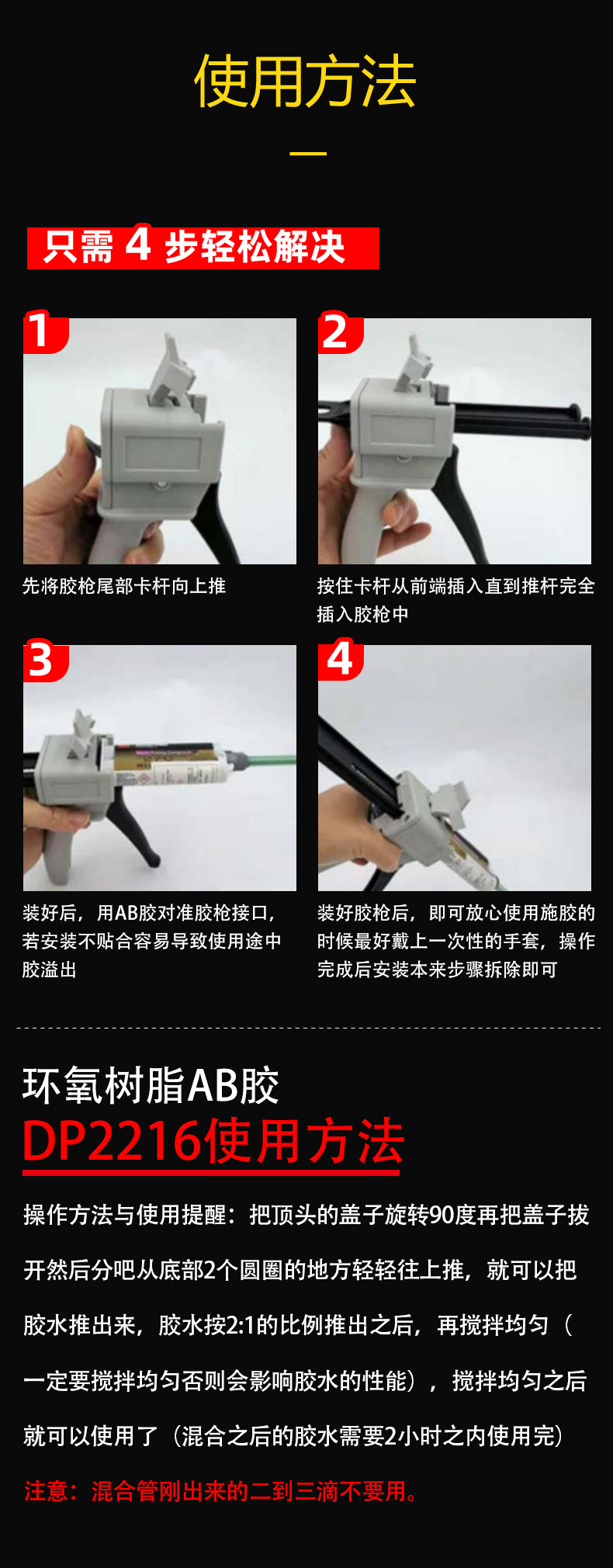 使用方法

只需 4 步轻松解决

1

先将胶枪尾部卡杆向上推

2

按住卡杆从前端插入直到推杆完全插入胶枪中

3

装好后，用AB胶对准胶枪接口，若安装不贴合容易导致使用途中胶溢出

4

装好胶枪后，即可放心使用施胶的时候最好戴上一次性的手套，操作完成后安装本来步骤拆除即可

环氧树脂AB胶
DP2216使用方法

操作方法与使用提醒：把顶头的盖子旋转90度再把盖子拔开然后分吧从底部2个圆圈的地方轻轻往上推，就可以把胶水推出来，胶水按2:1的比例推出之后，再搅拌均匀（一定要搅拌均匀否则会影响胶水的性能），搅拌均匀之后就可以使用了（混合之后的胶水需要2小时之内使用完）

注意：混合管刚出来的二到三滴不要用。