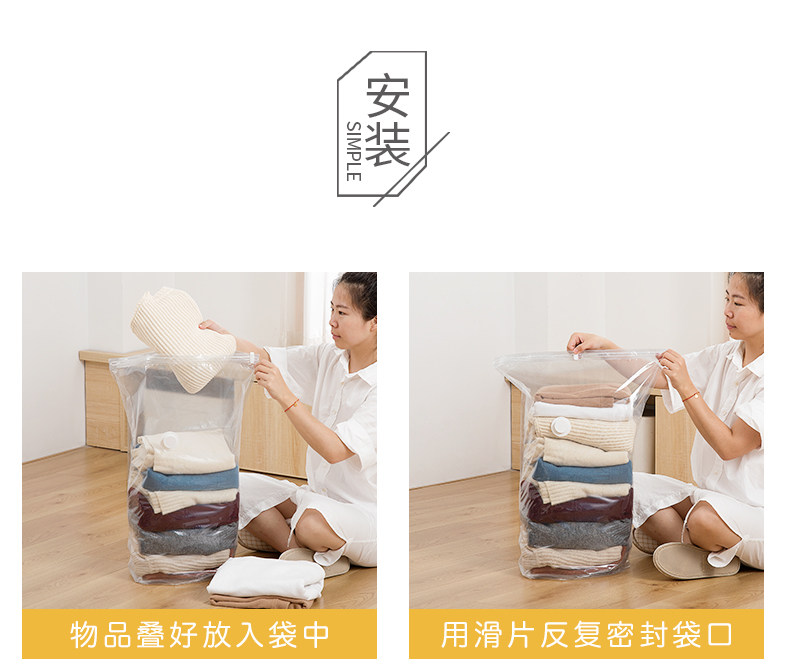 安装
SIMPLE

物品叠好放入袋中

用滑片反复密封袋口