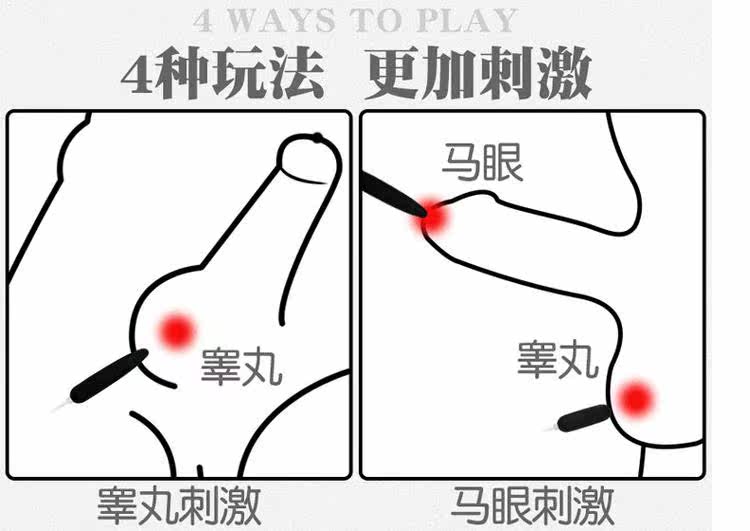 4 WAYS TO PLAY
4种玩法 更加刺激

睾丸

睾丸刺激

马眼

睾丸

马眼刺激