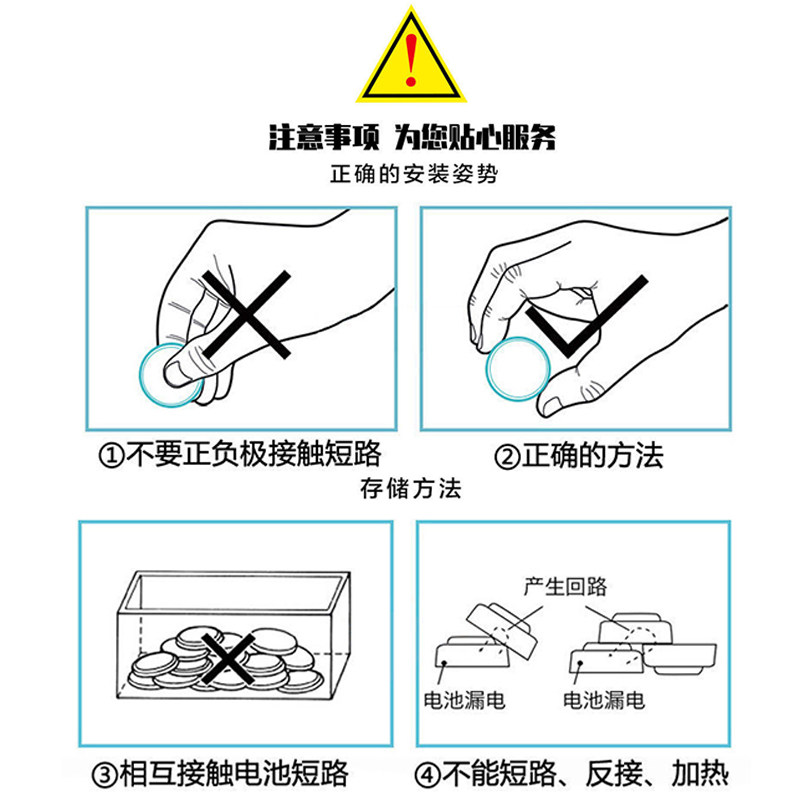 !

注意事项 为您贴心服务

正确的安装姿势

①不要正负极接触短路

②正确的方法

存储方法

产生回路

电池漏电

电池漏电

③相互接触电池短路

④不能短路、反接、加热