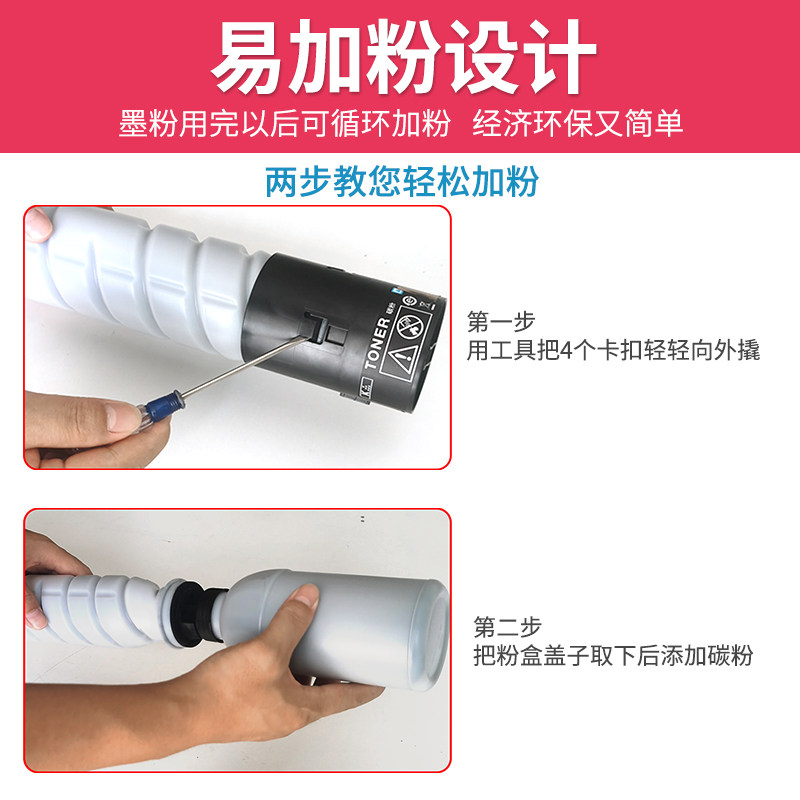 易加粉设计
墨粉用完以后可循环加粉 经济环保又简单

两步教您轻松加粉

TONER

第一步
用工具把4个卡扣轻轻向外撬

第二步
把粉盒盖子取下后添加碳粉