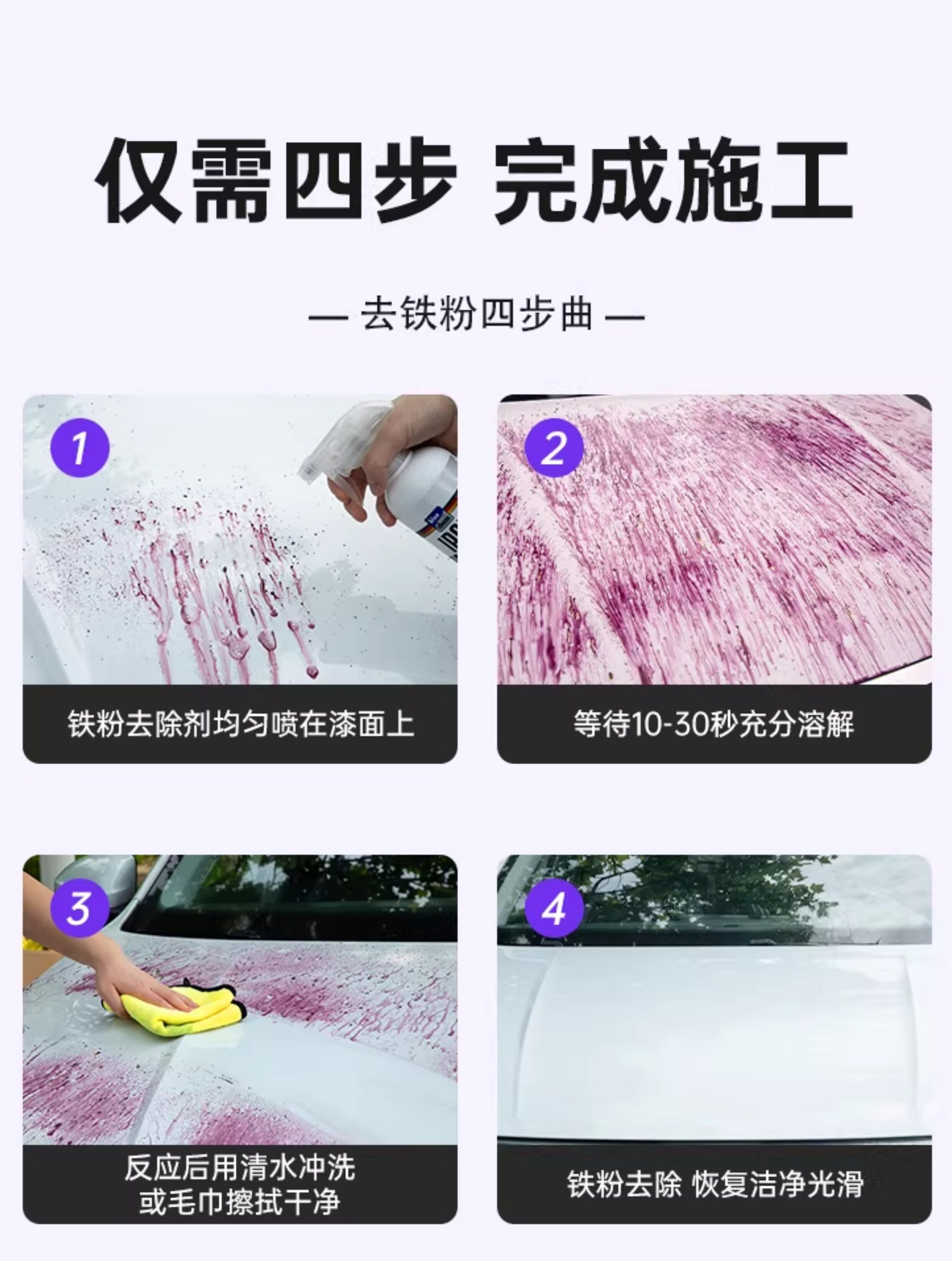 仅需四步 完成施工

— 去铁粉四步曲 —

1

铁粉去除剂均匀喷在漆面上

2

等待10-30秒充分溶解

3

反应后用清水冲洗
或毛巾擦拭干净

4

铁粉去除 恢复洁净光滑