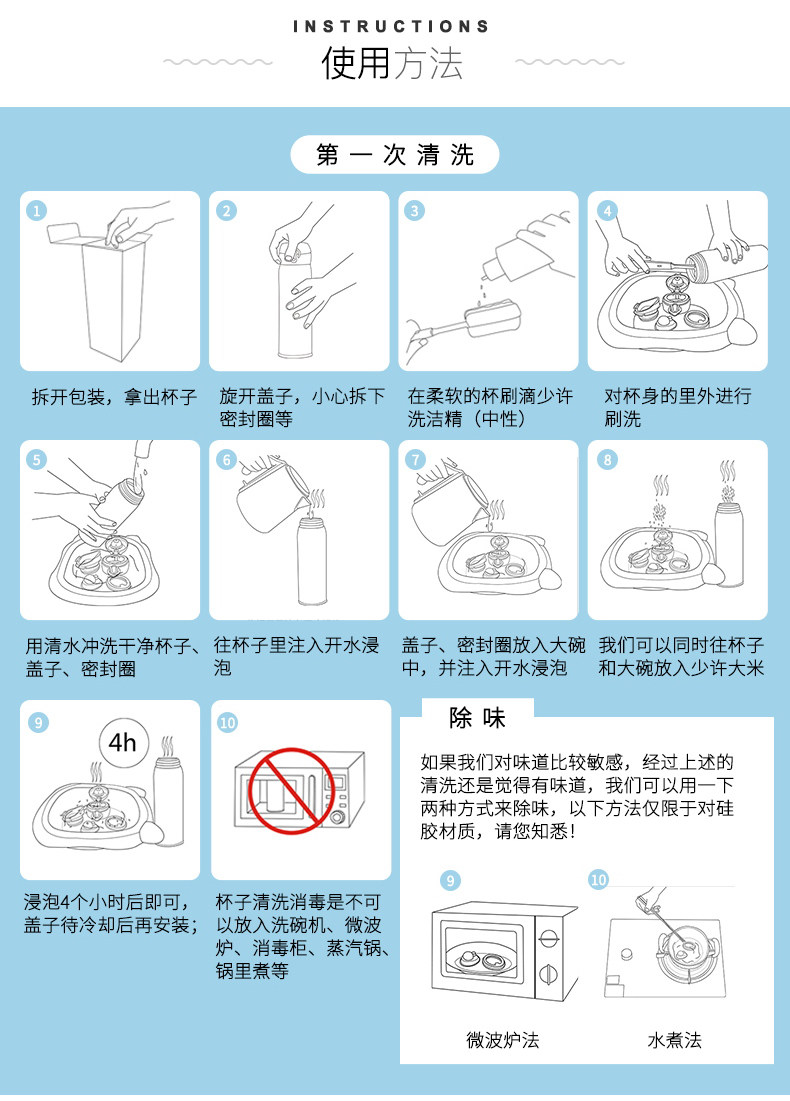 INSTRUCTIONS
使用方法

第一次清洗

1
拆开包装，拿出杯子

2
旋开盖子，小心拆下密封圈等

3
在柔软的杯刷滴少许洗洁精（中性）

4
对杯身的里外进行刷洗

5
用清水冲洗干净杯子、盖子、密封圈

6
往杯子里注入开水浸泡

7
盖子、密封圈放入大碗中，并注入开水浸泡

8
我们可以同时往杯子和大碗放入少许大米

9
4h
浸泡4个小时后即可，盖子待冷却后再安装；

10
杯子清洗消毒是不可以放入洗碗机、微波炉、消毒柜、蒸汽锅、锅里煮等

除味

如果我们对味道比较敏感，经过上述的清洗还是觉得有味道，我们可以用一下两种方式来除味，以下方法仅限于对硅胶材质，请您知悉！

9
微波炉法

10
水煮法