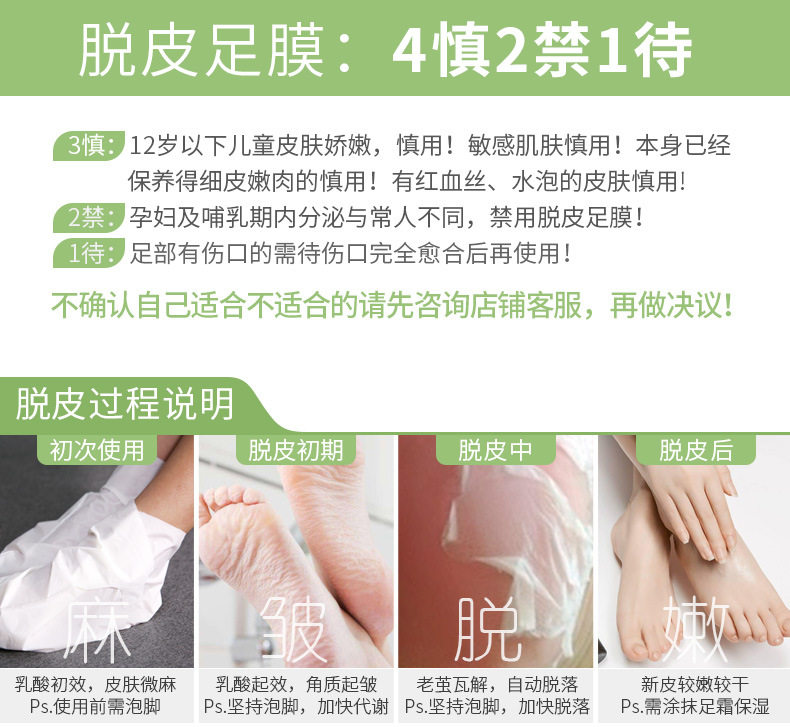 脱皮足膜：4慎2禁1待

3慎：12岁以下儿童皮肤娇嫩，慎用！敏感肌肤慎用！本身已经保养得细皮嫩肉的慎用！有红血丝、水泡的皮肤慎用!

2禁：孕妇及哺乳期内分泌与常人不同，禁用脱皮足膜！

1待：足部有伤口的需待伤口完全愈合后再使用！

不确认自己适合不适合的请先咨询店铺客服，再做决议！

脱皮过程说明

初次使用

麻

乳酸初效，皮肤微麻
Ps.使用前需泡脚

脱皮初期

皱

乳酸起效，角质起皱
Ps.坚持泡脚，加快代谢

脱皮中

脱

老茧瓦解，自动脱落
Ps.坚持泡脚，加快脱落

脱皮后

嫩

新皮较嫩较干
Ps.需涂抹足霜保湿