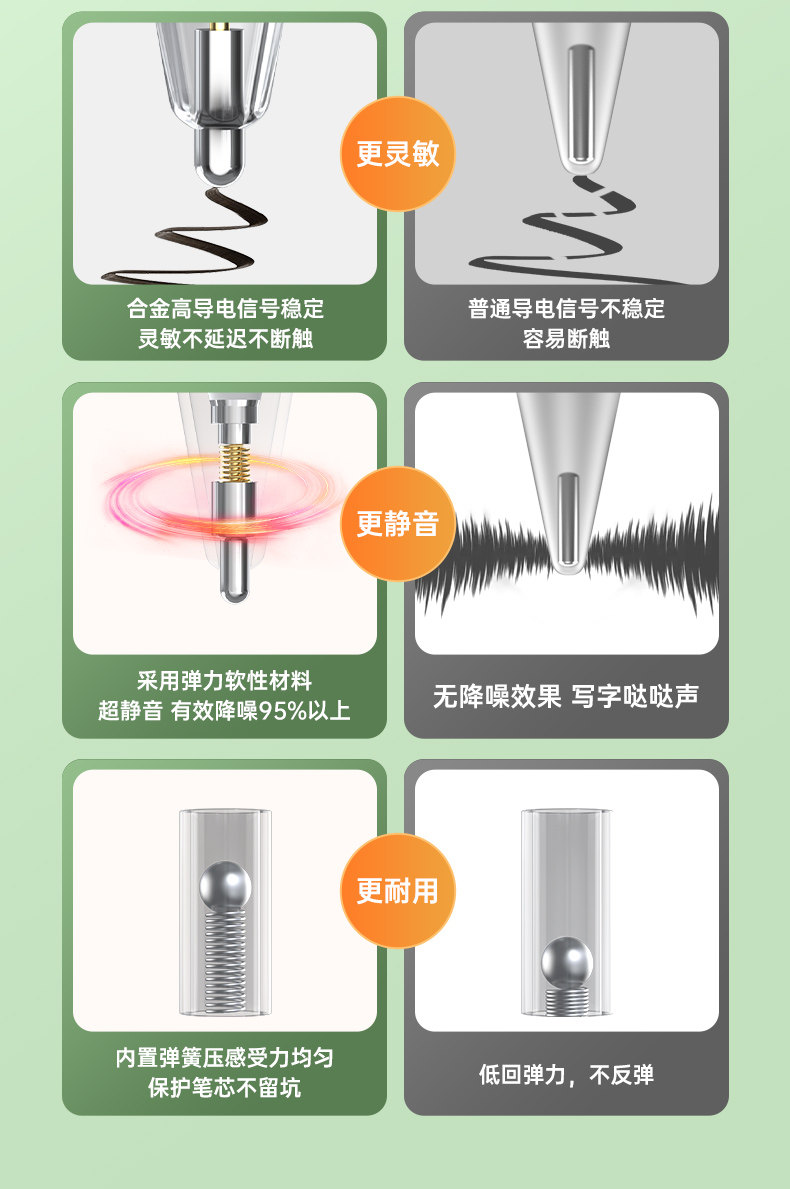 更灵敏

合金高导电信号稳定
灵敏不延迟不断触

普通导电信号不稳定
容易断触

更静音

采用弹力软性材料
超静音 有效降噪95%以上

无降噪效果 写字哒哒声

更耐用

内置弹簧压感受力均匀
保护笔芯不留坑

低回弹力，不反弹