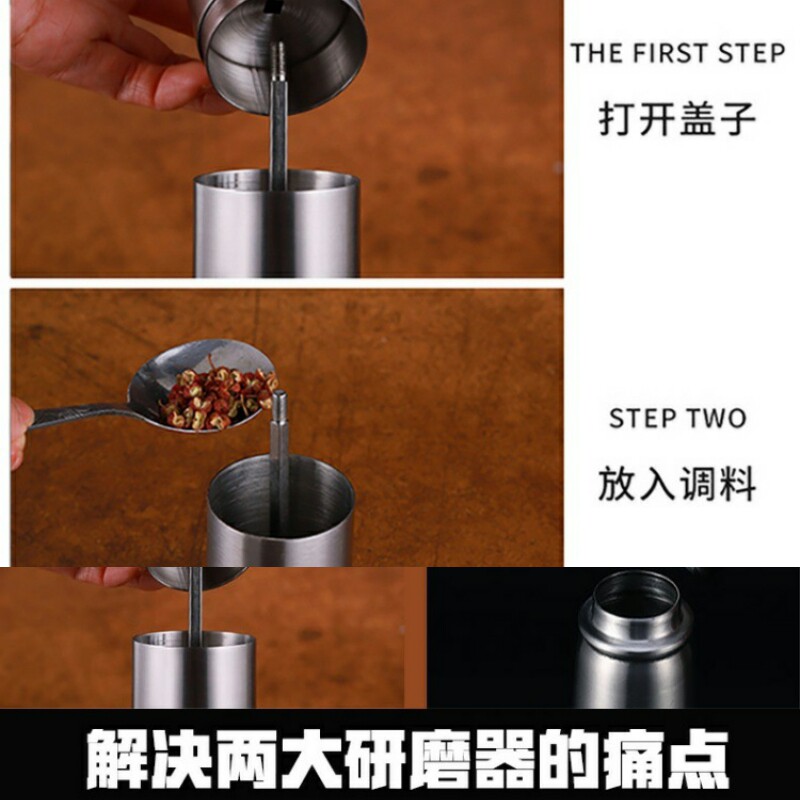 THE FIRST STEP
打开盖子

STEP TWO
放入调料

解决两大研磨器的痛点