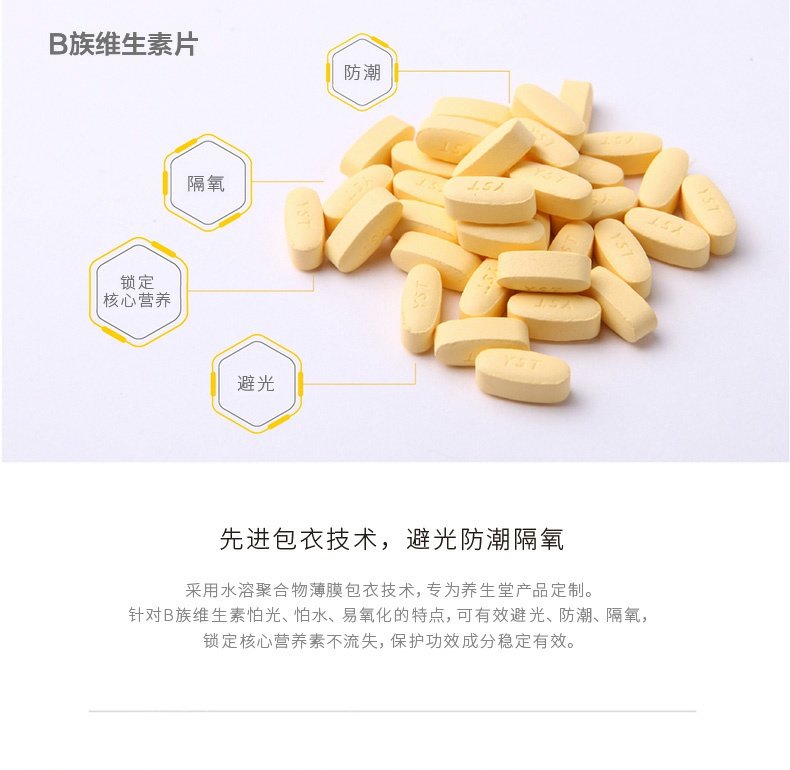 B族维生素片

防潮

隔氧

锁定
核心营养

避光

YST

先进包衣技术，避光防潮隔氧

采用水溶聚合物薄膜包衣技术，专为养生堂产品定制。
针对B族维生素怕光、怕水、易氧化的特点，可有效避光、防潮、隔氧，
锁定核心营养素不流失，保护功效成分稳定有效。