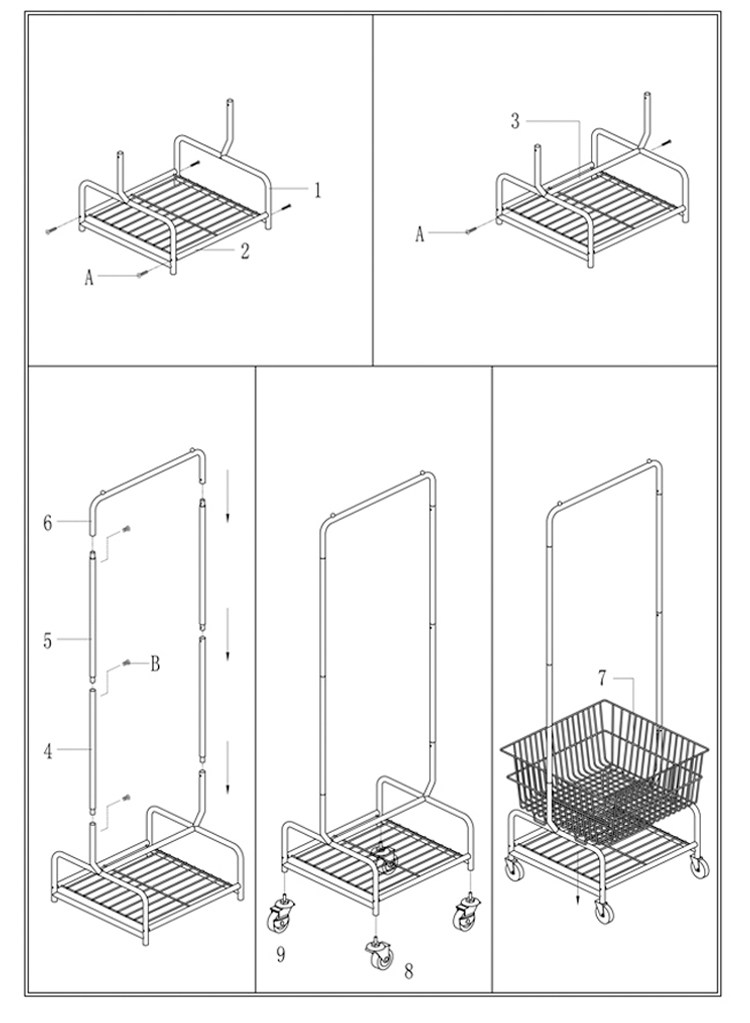 1
2
A
3
A
6
5
B
4
9
8
7