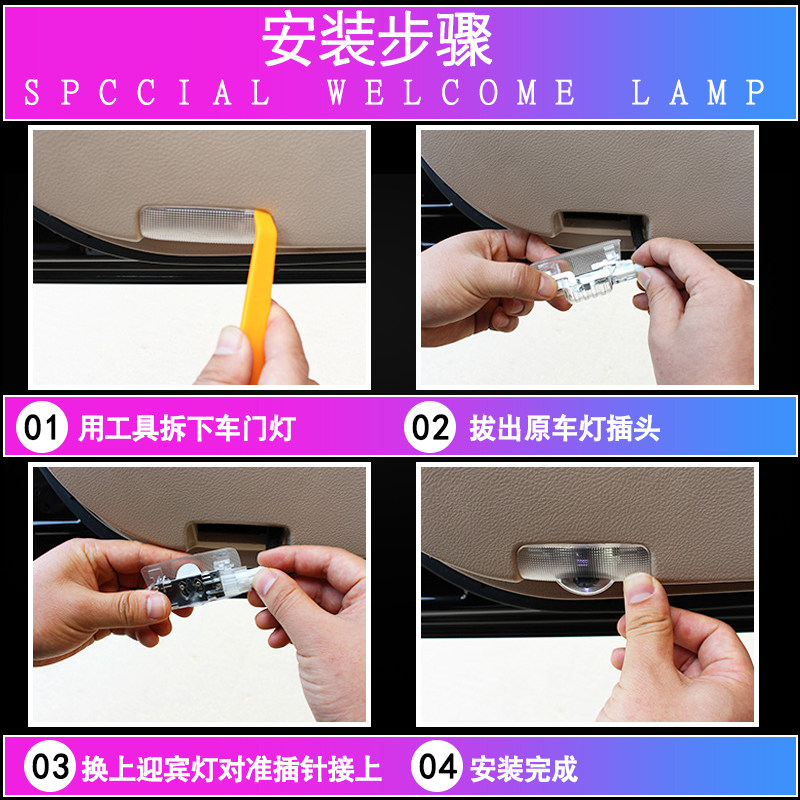 安装步骤
SPCCIAL WELCOME LAMP

01 用工具拆下车门灯

02 拔出原车灯插头

03 换上迎宾灯对准插针接上

04 安装完成