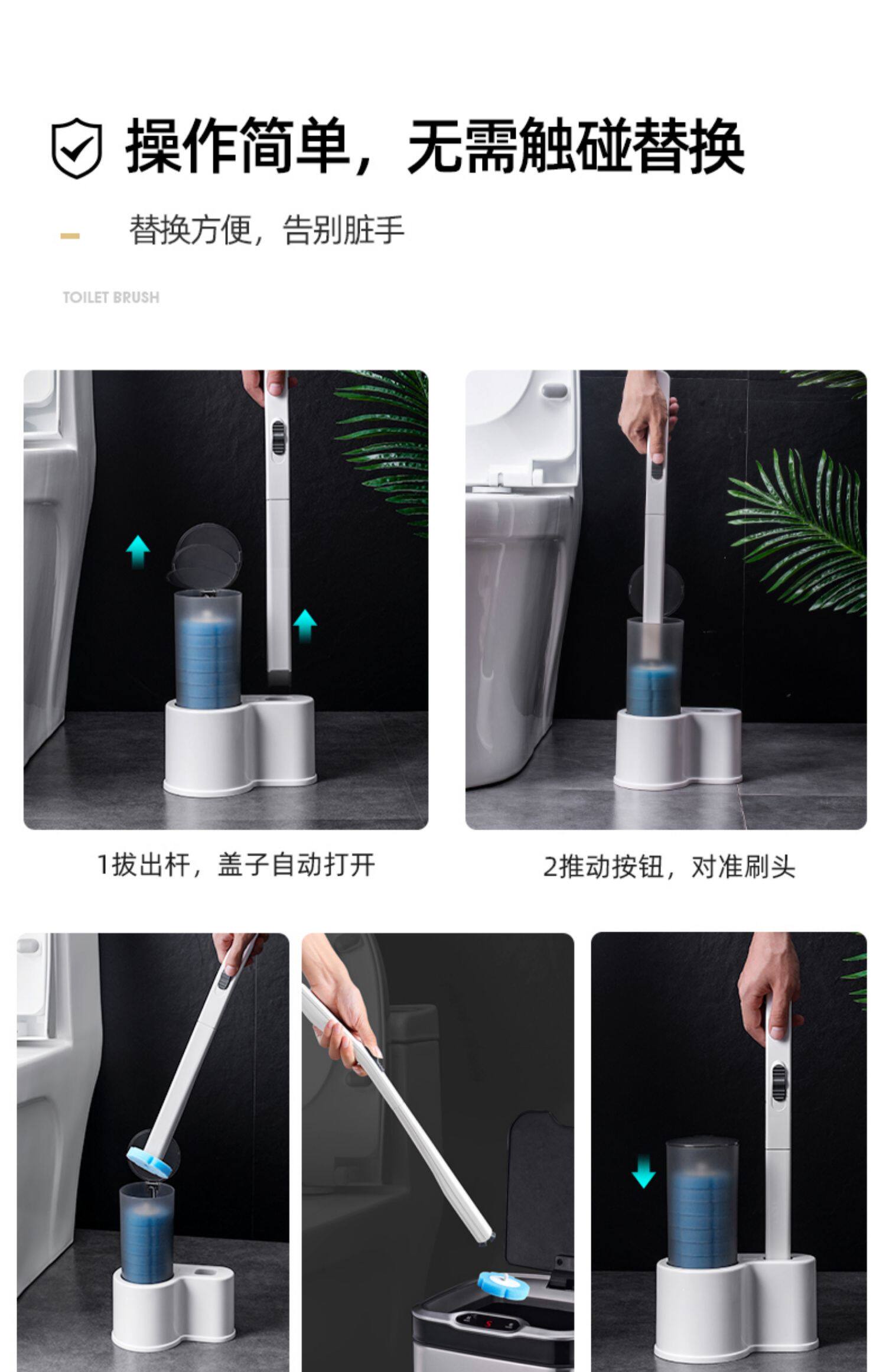 操作简单，无需触碰替换

替换方便，告别脏手

TOILET BRUSH

1拔出杆，盖子自动打开

2推动按钮，对准刷头