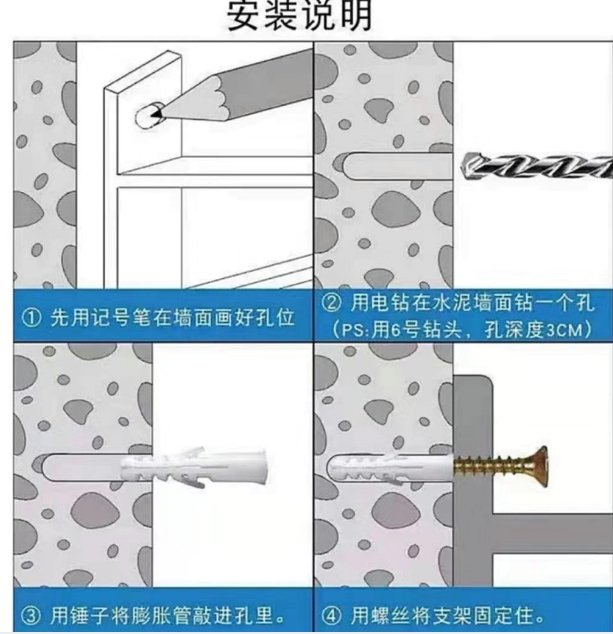 安装说明

① 先用记号笔在墙面画好孔位

② 用电钻在水泥墙面钻一个孔
（PS:用6号钻头，孔深度3CM）

③ 用锤子将膨胀管敲进孔里。

④ 用螺丝将支架固定住。